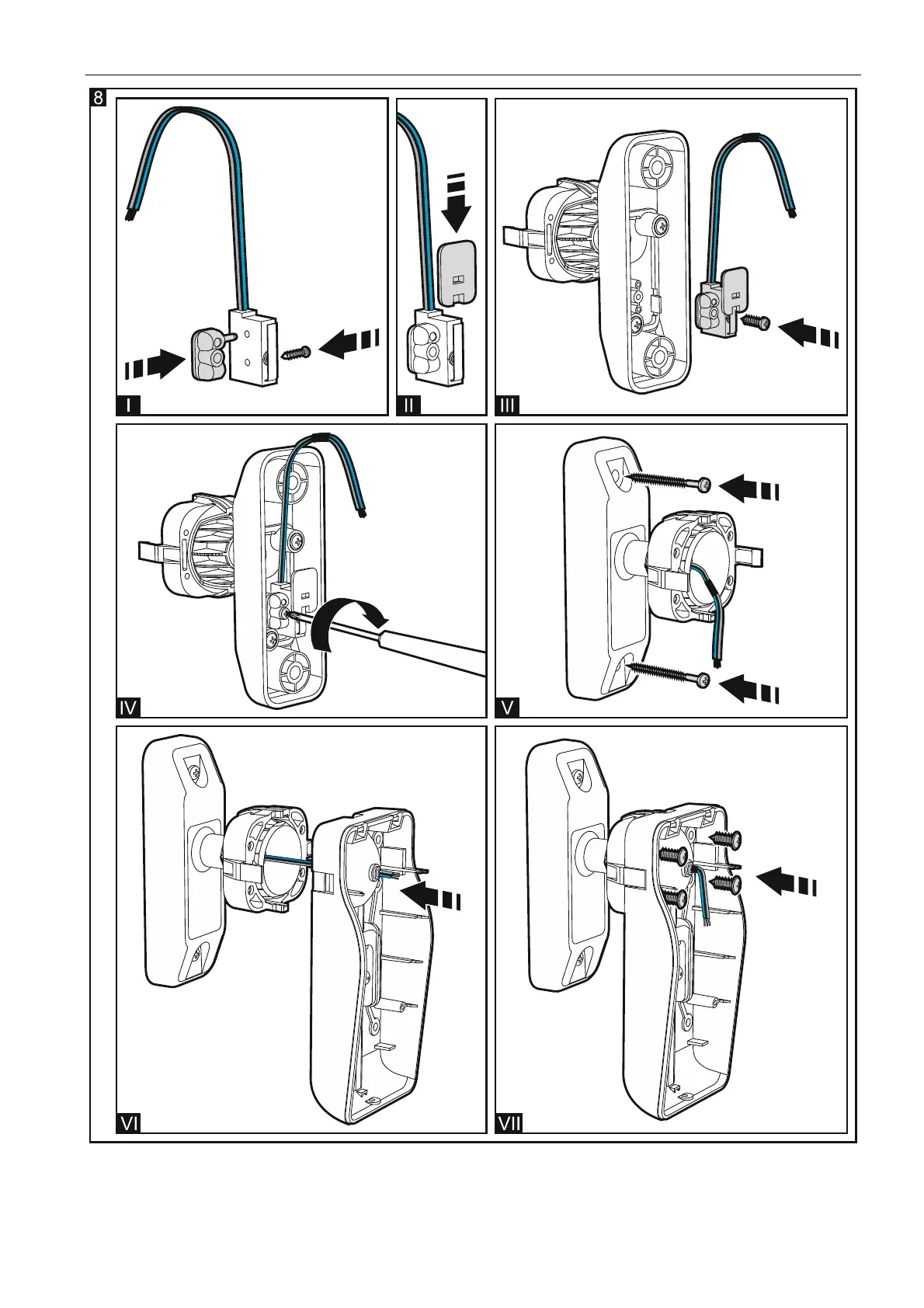 8

I

II

III

IV

V

VI

VII