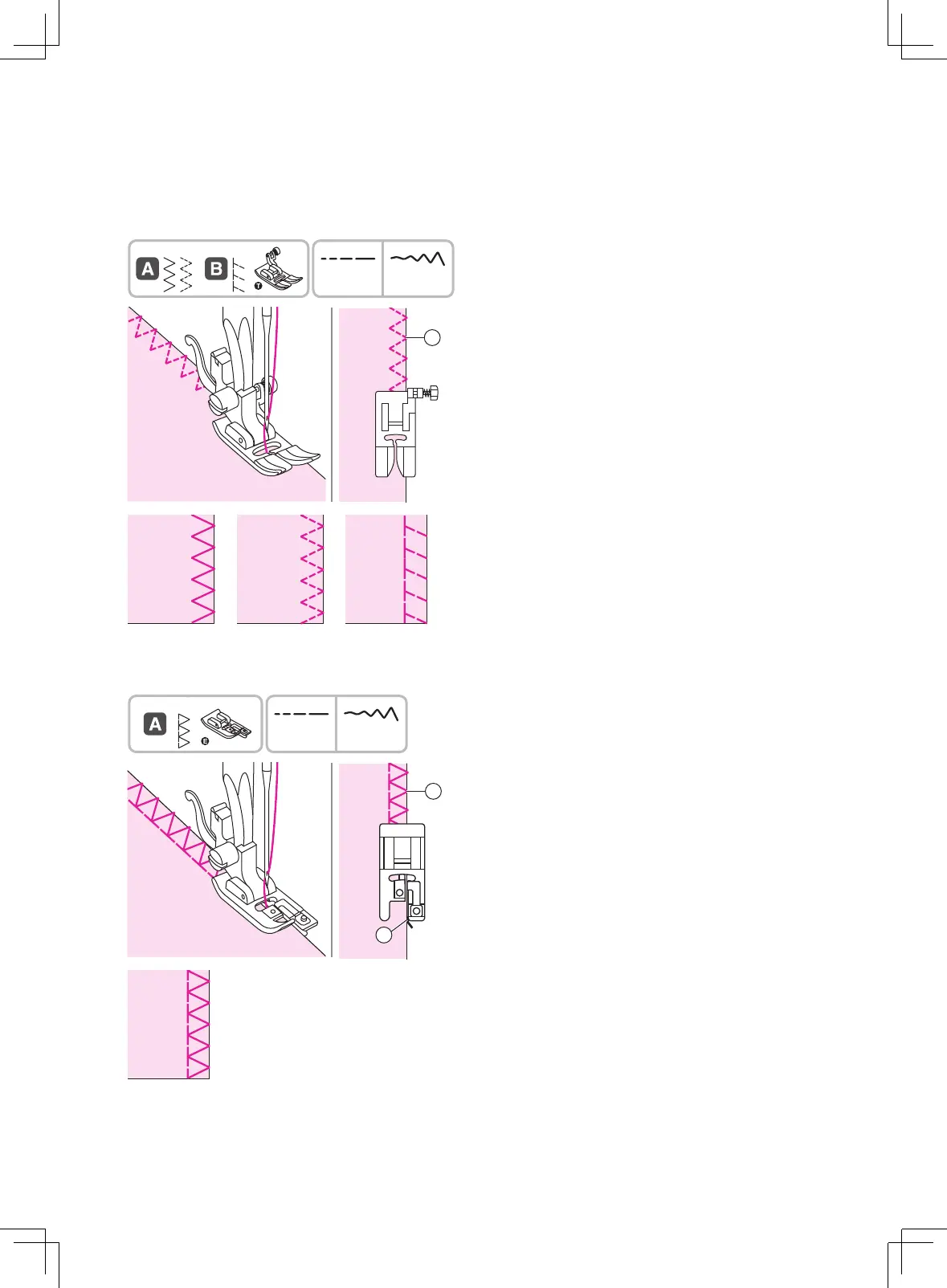 A B T

A E