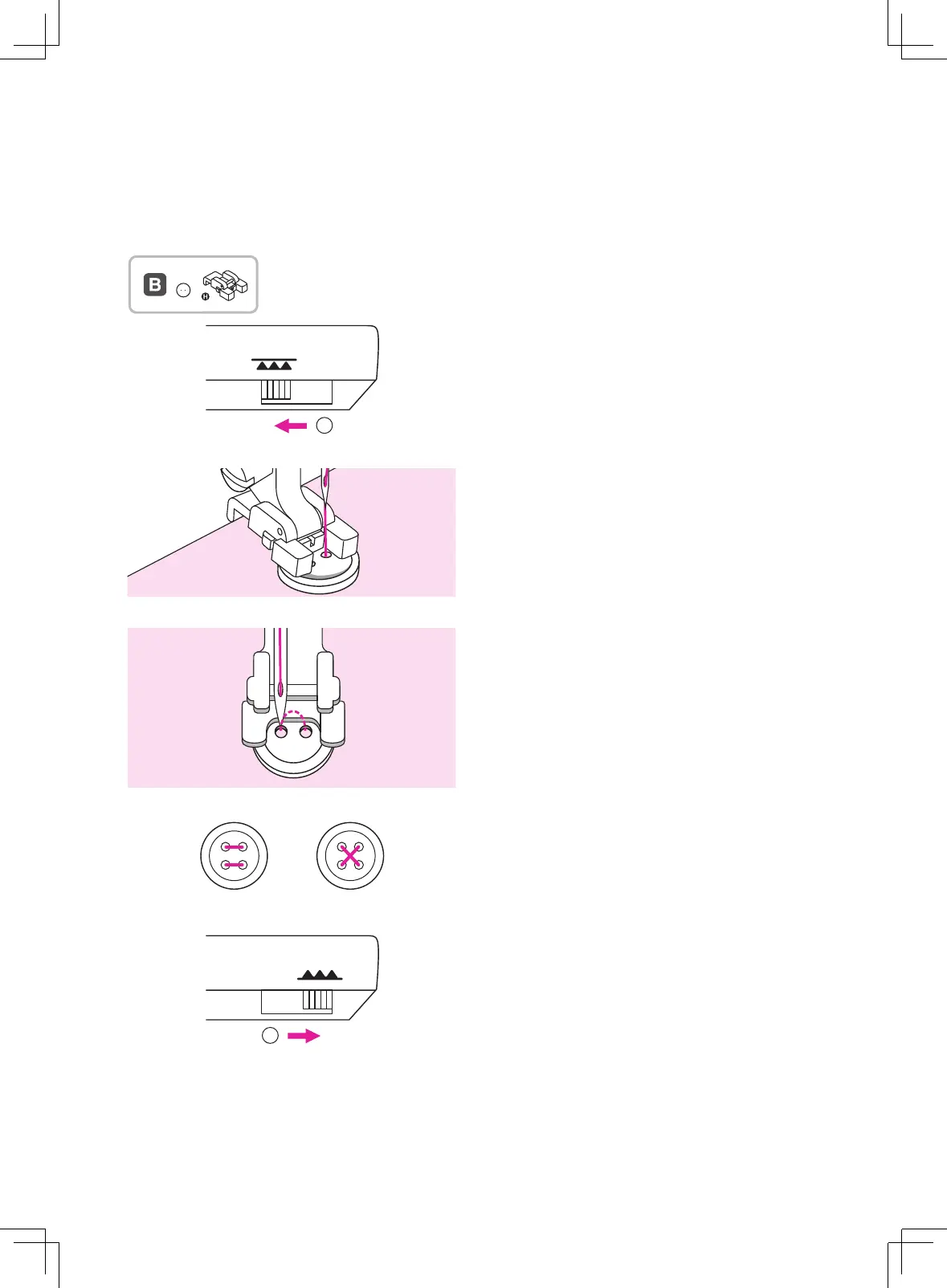 B

H