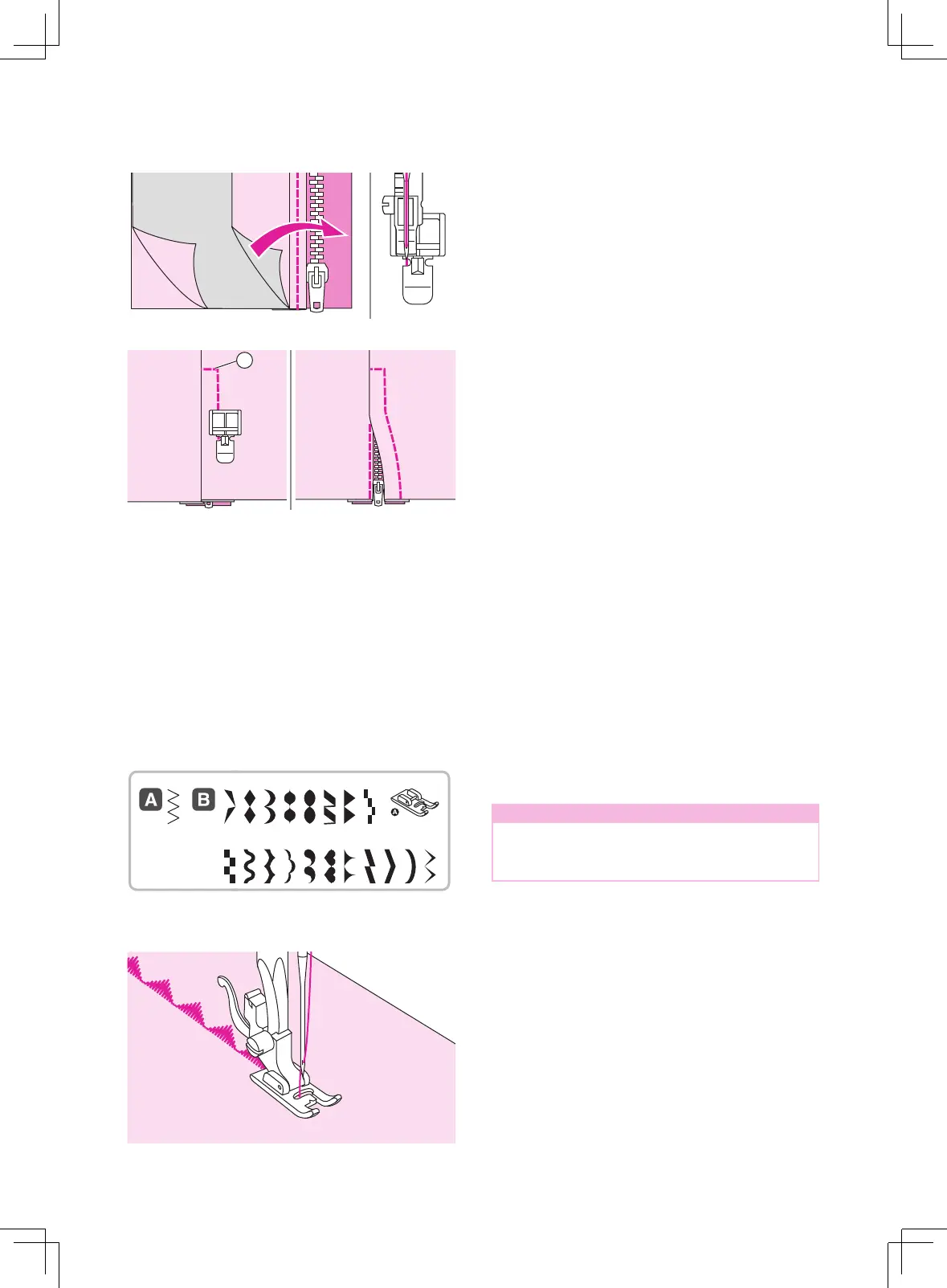 A

B

A