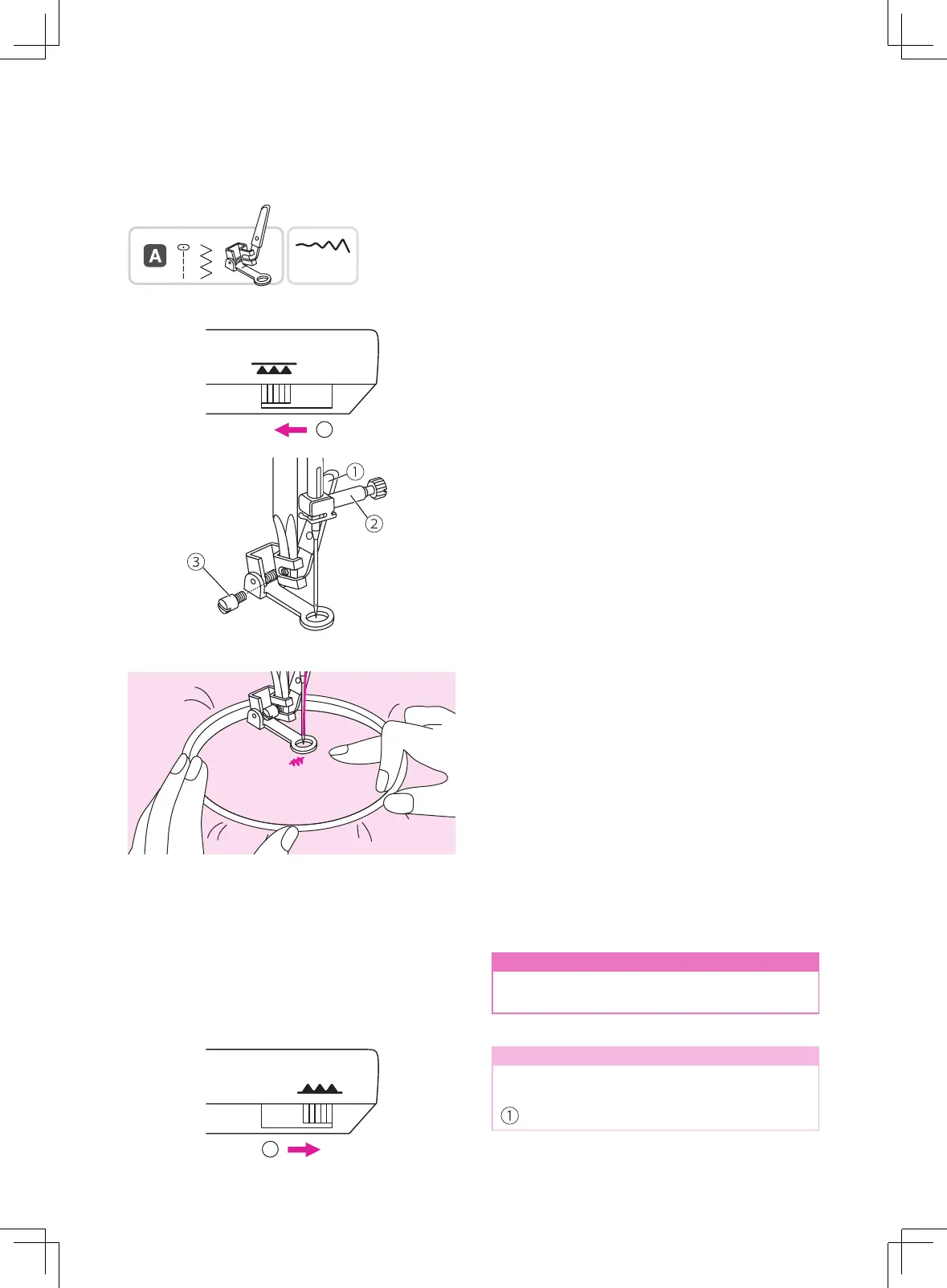 A

①

②

③

①