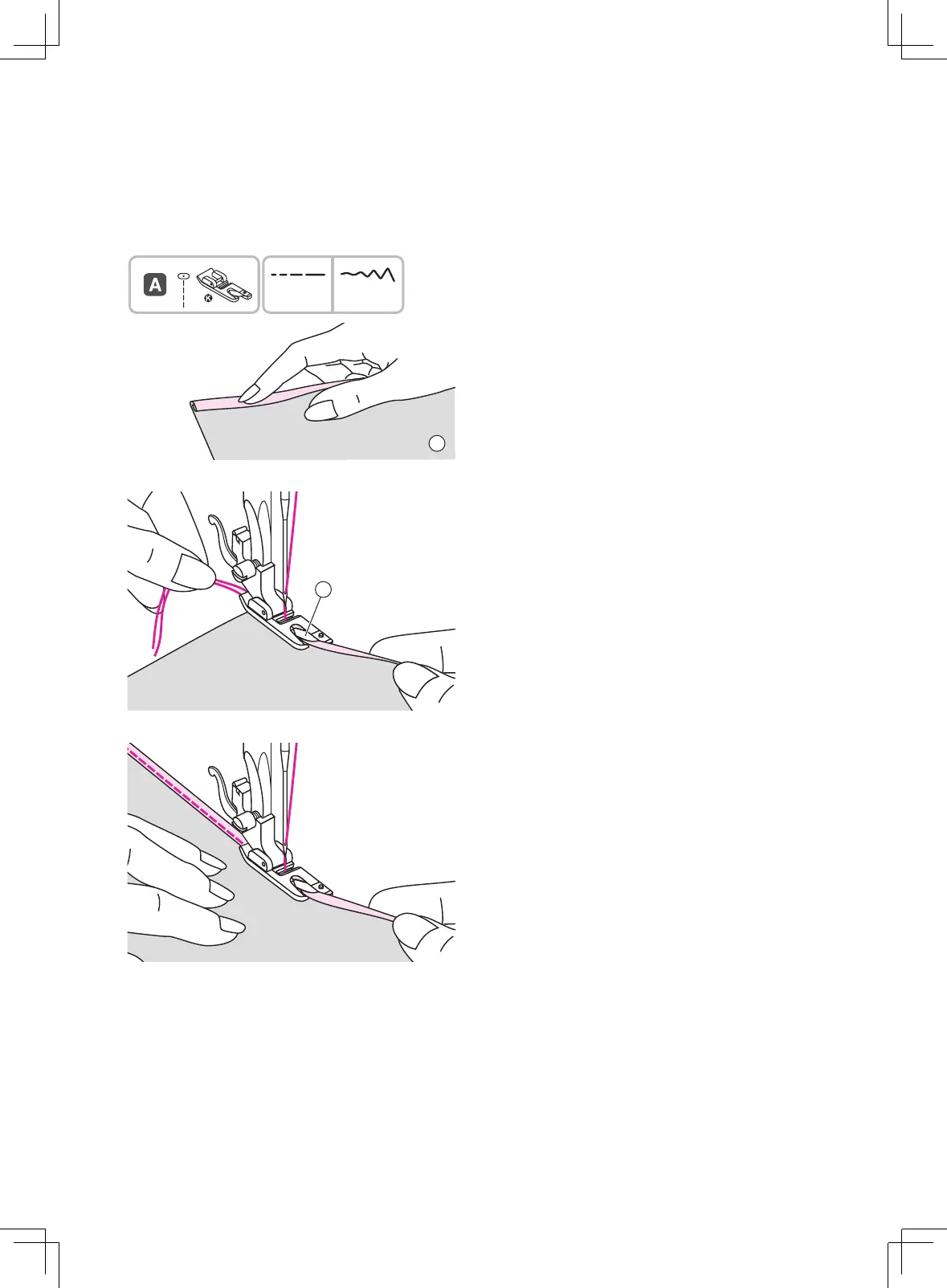 A

K