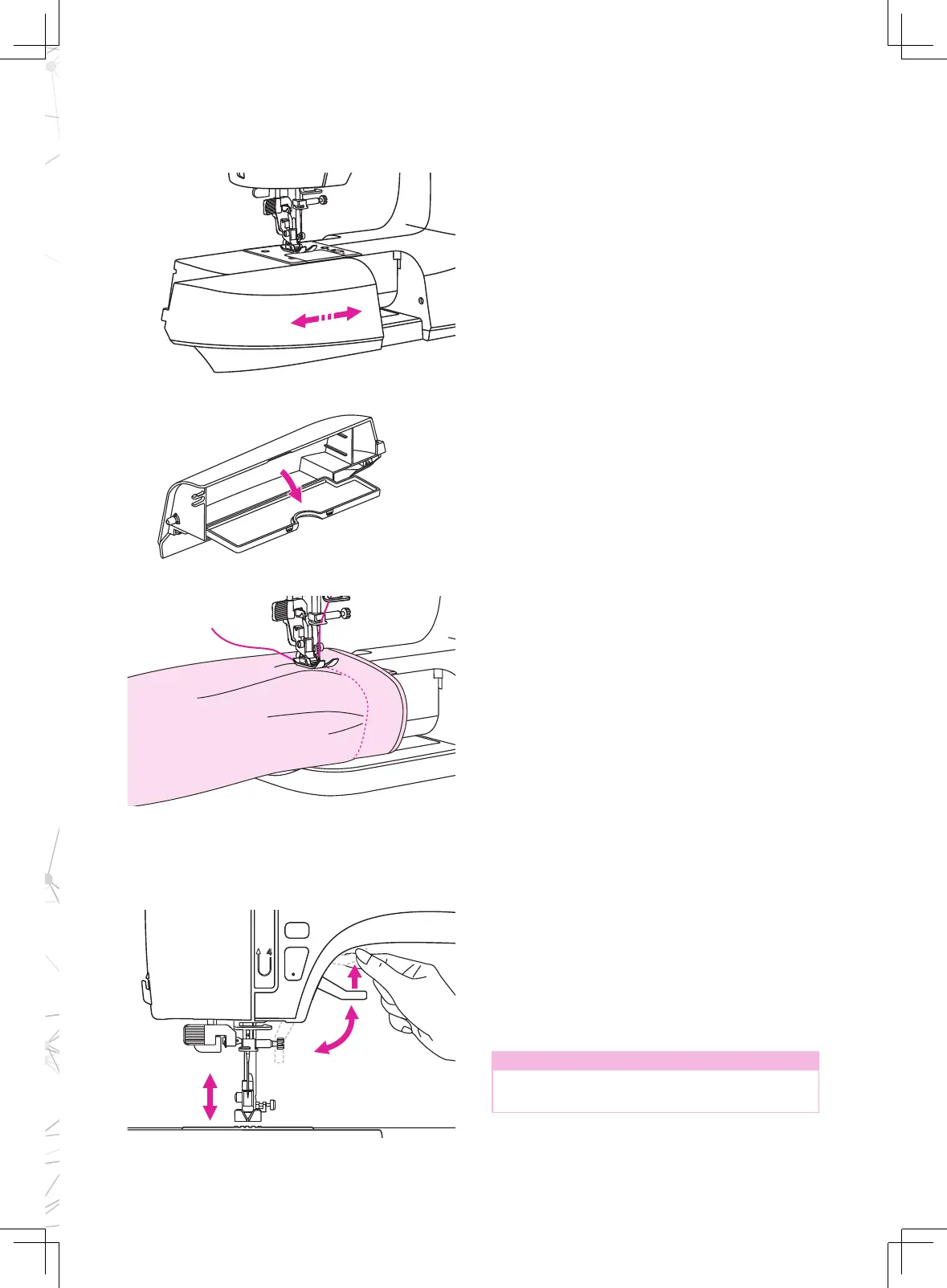 4