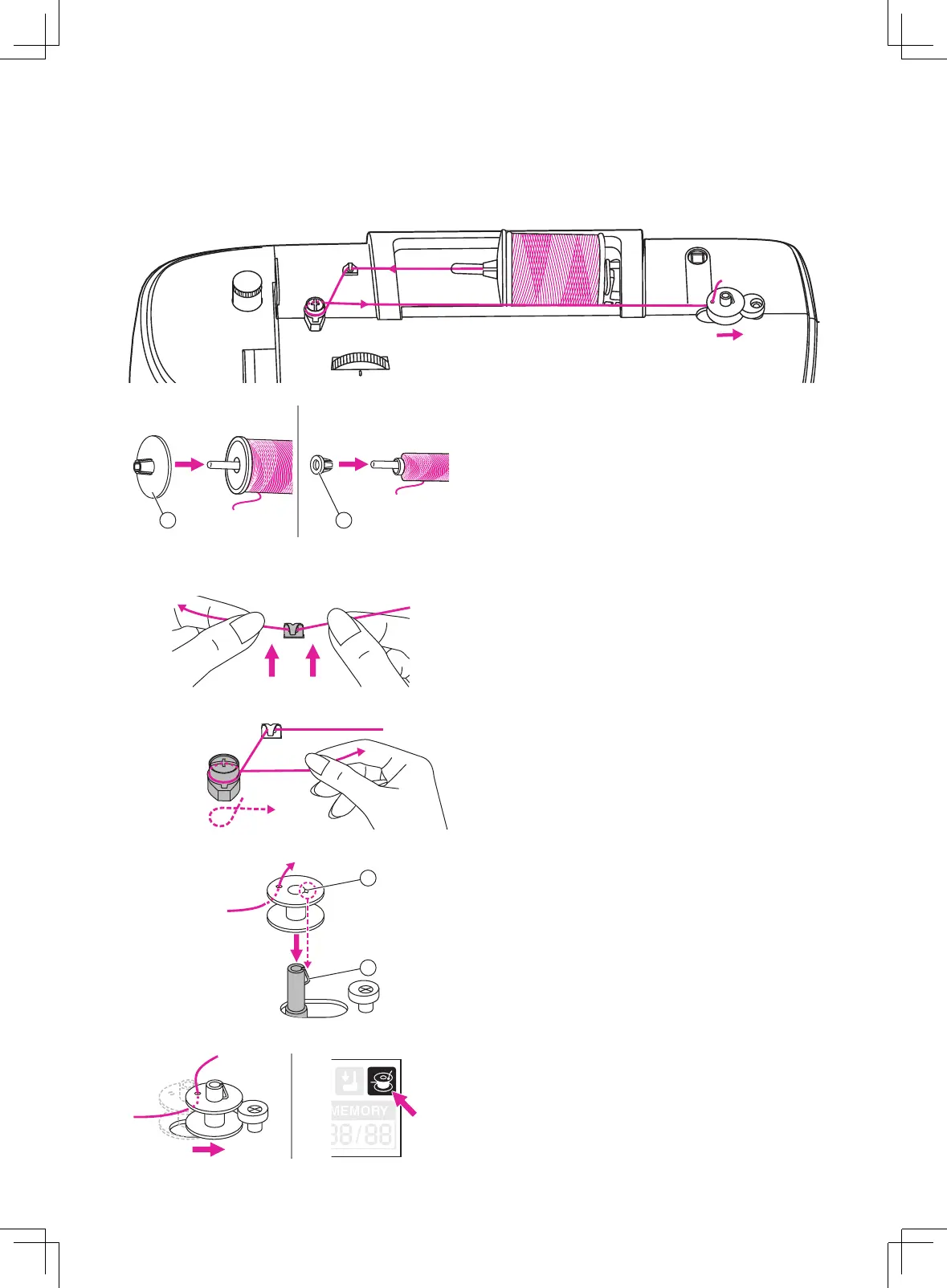 MEMORY
88/88