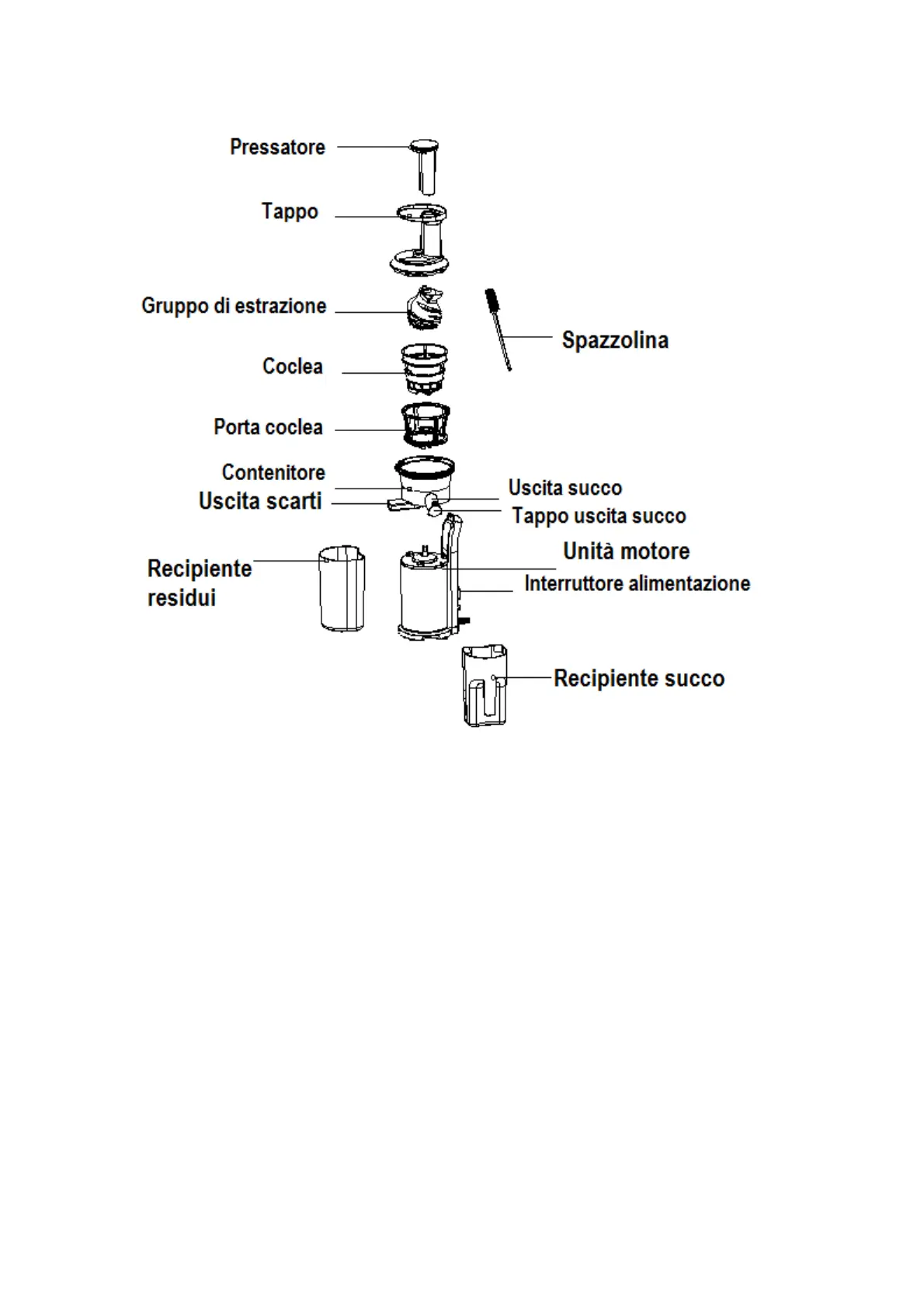 Pressatore

Tappo

Gruppo di estrazione

Spazzolina

Coclea

Porta coclea

Contenitore

Uscita scarti

Uscita succo

Tappo uscita succo

Unità motore

Recipiente residui

Interruttore alimentazione

Recipiente succo