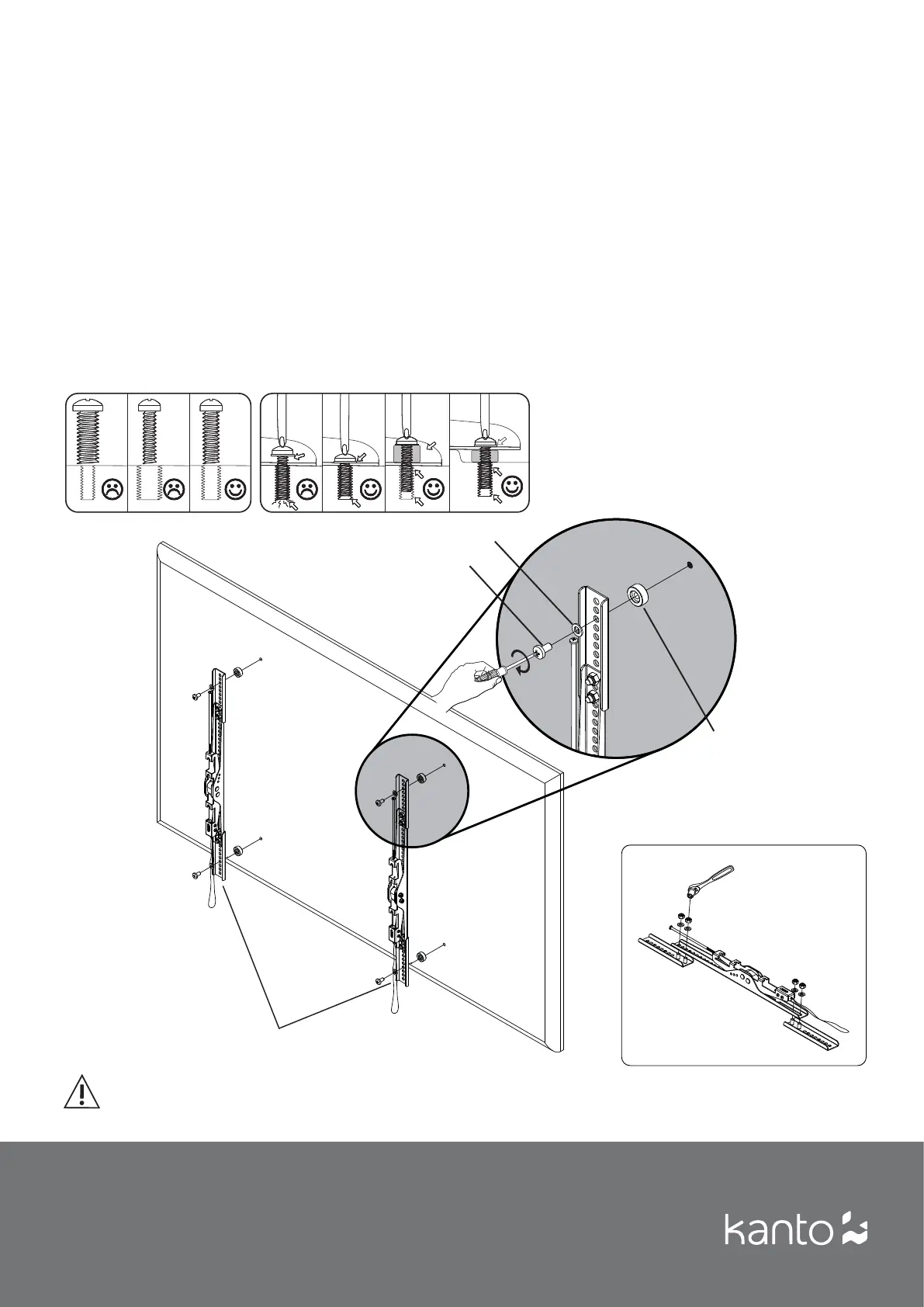 kanto