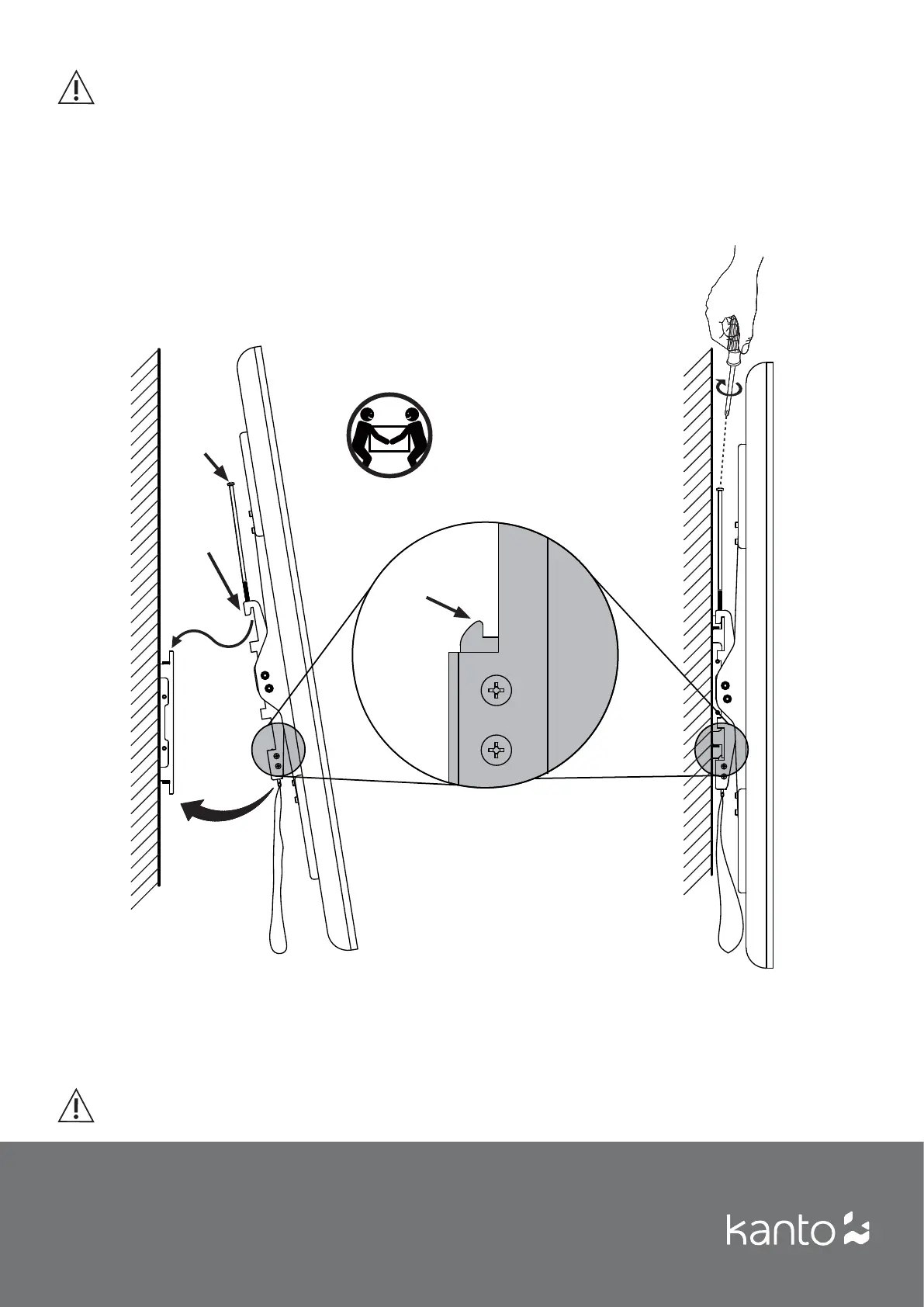 kanto