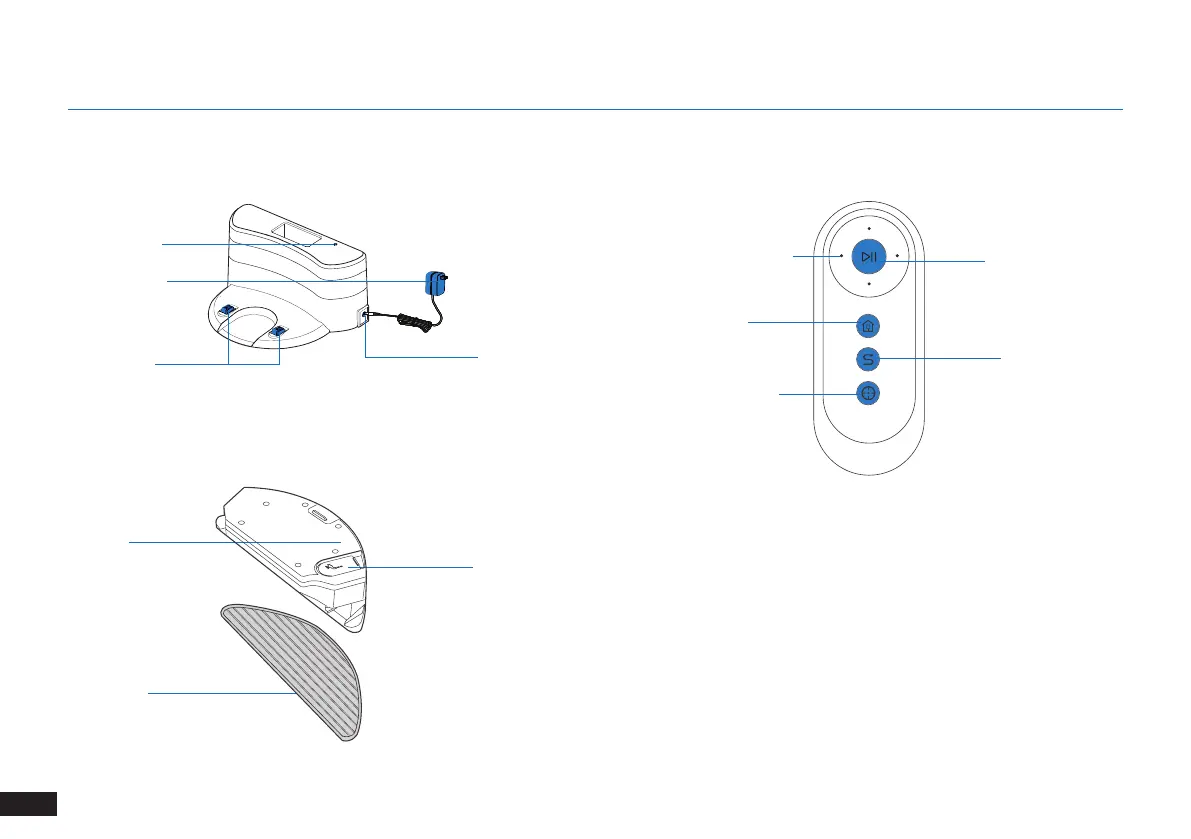 S