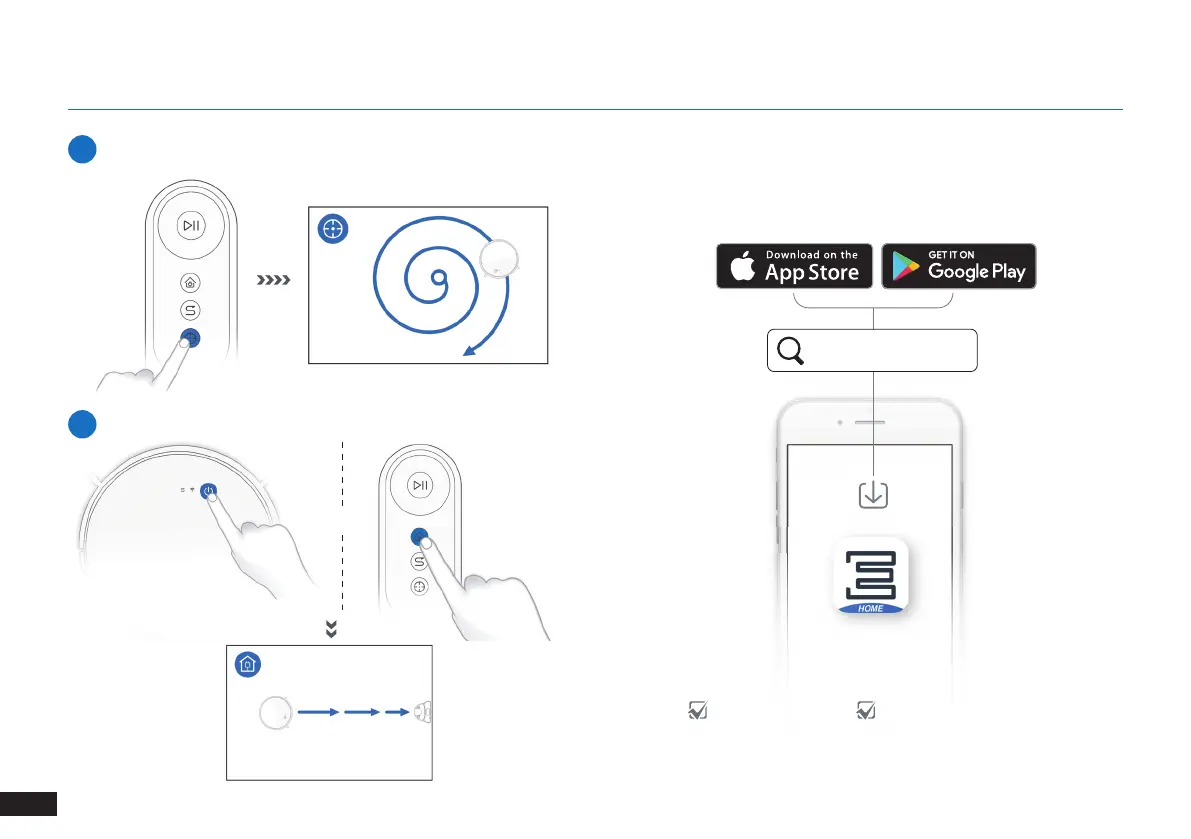 Download on the
App Store

GET IT ON
Google Play

HOME