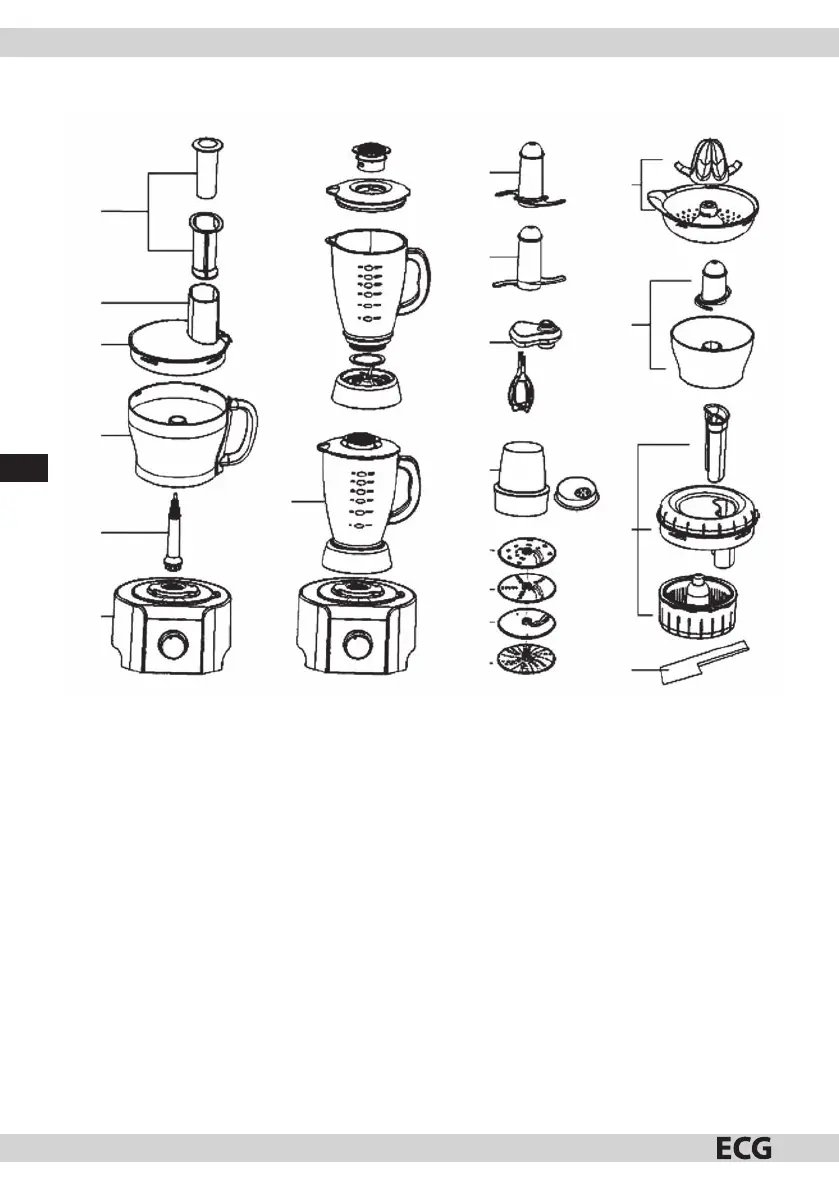 ECG