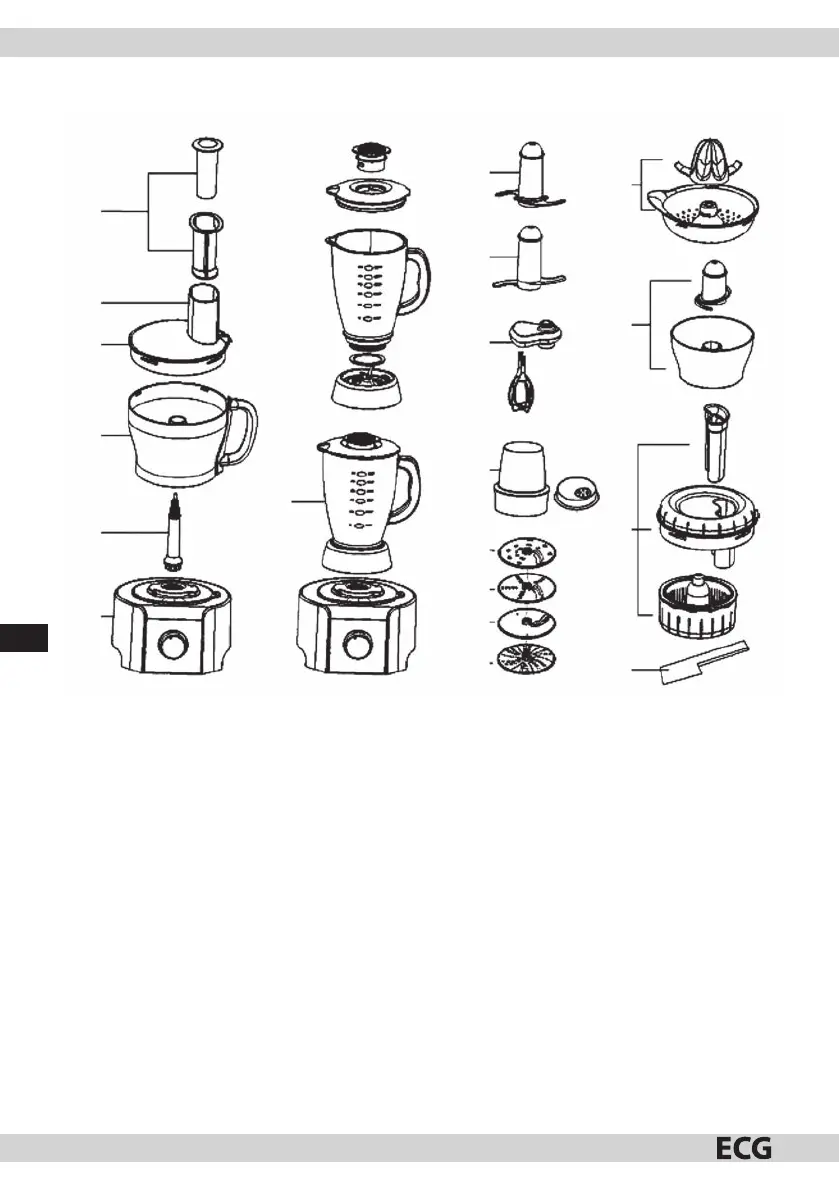 ECG