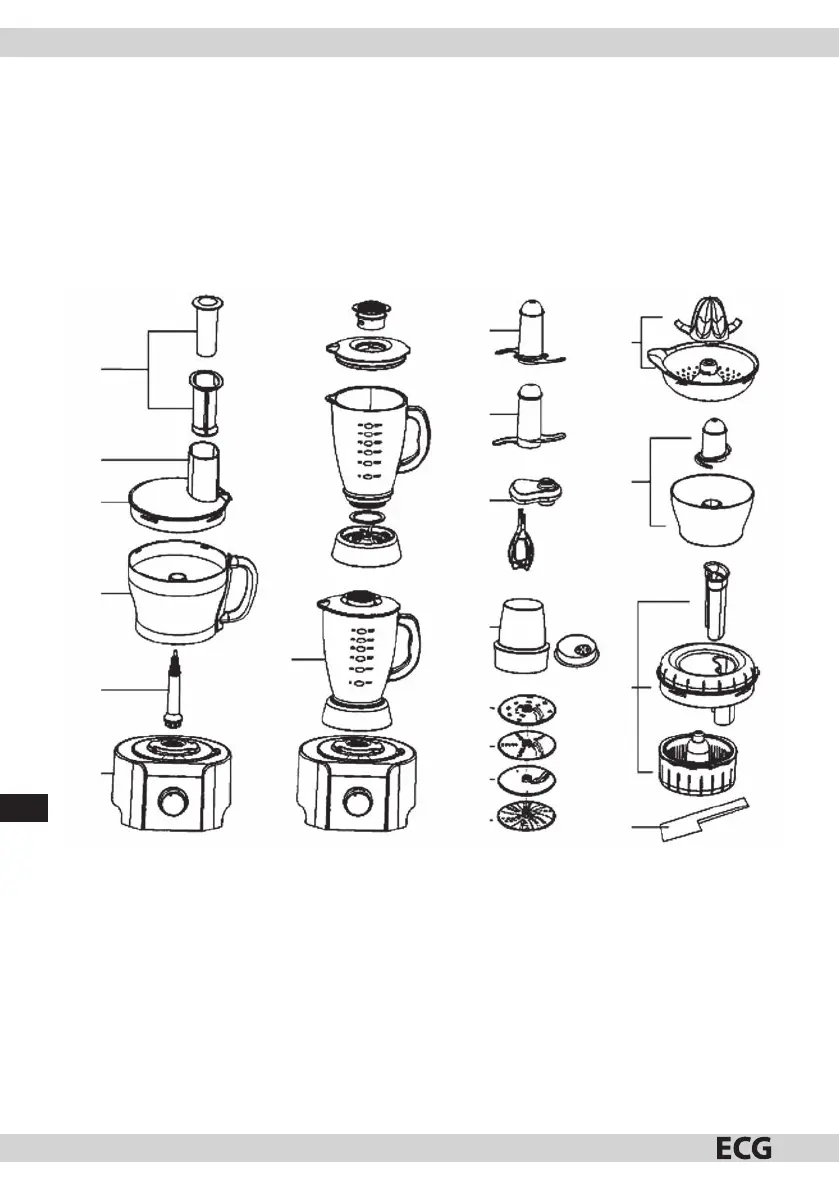 ECG