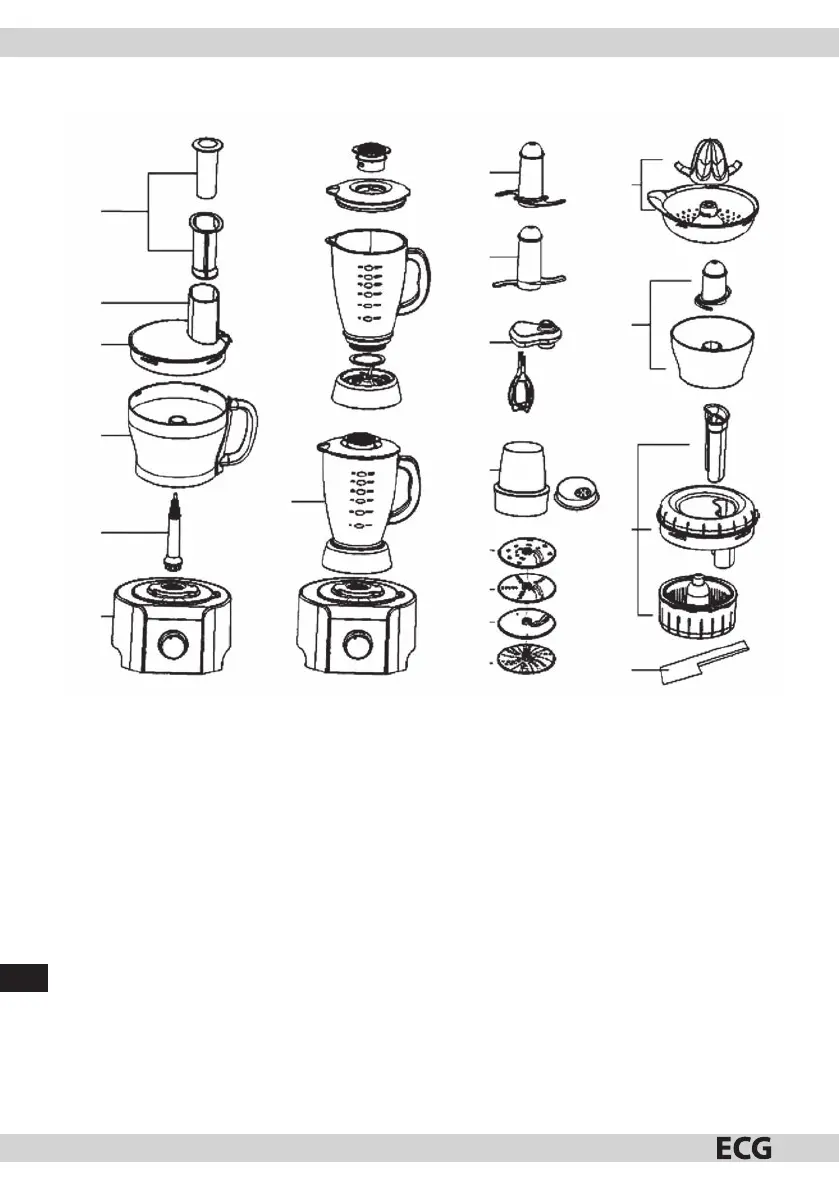 ECG