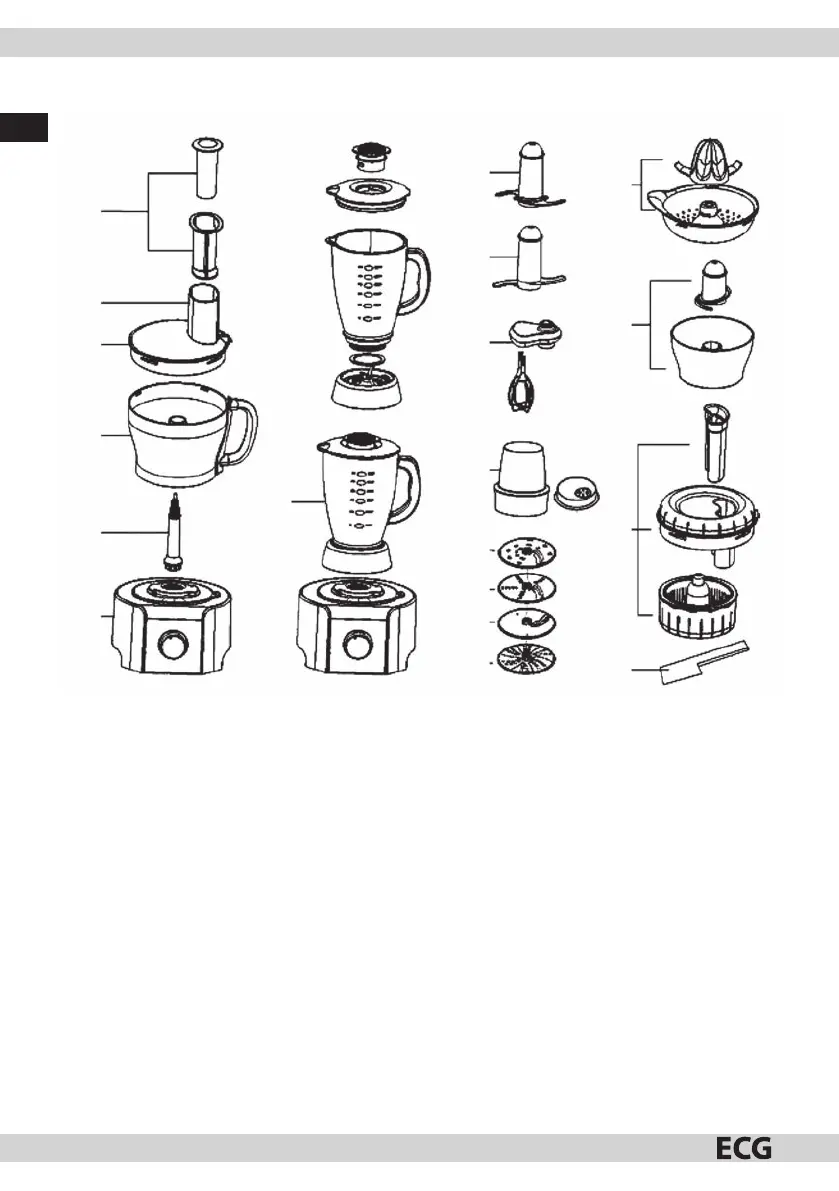 ECG