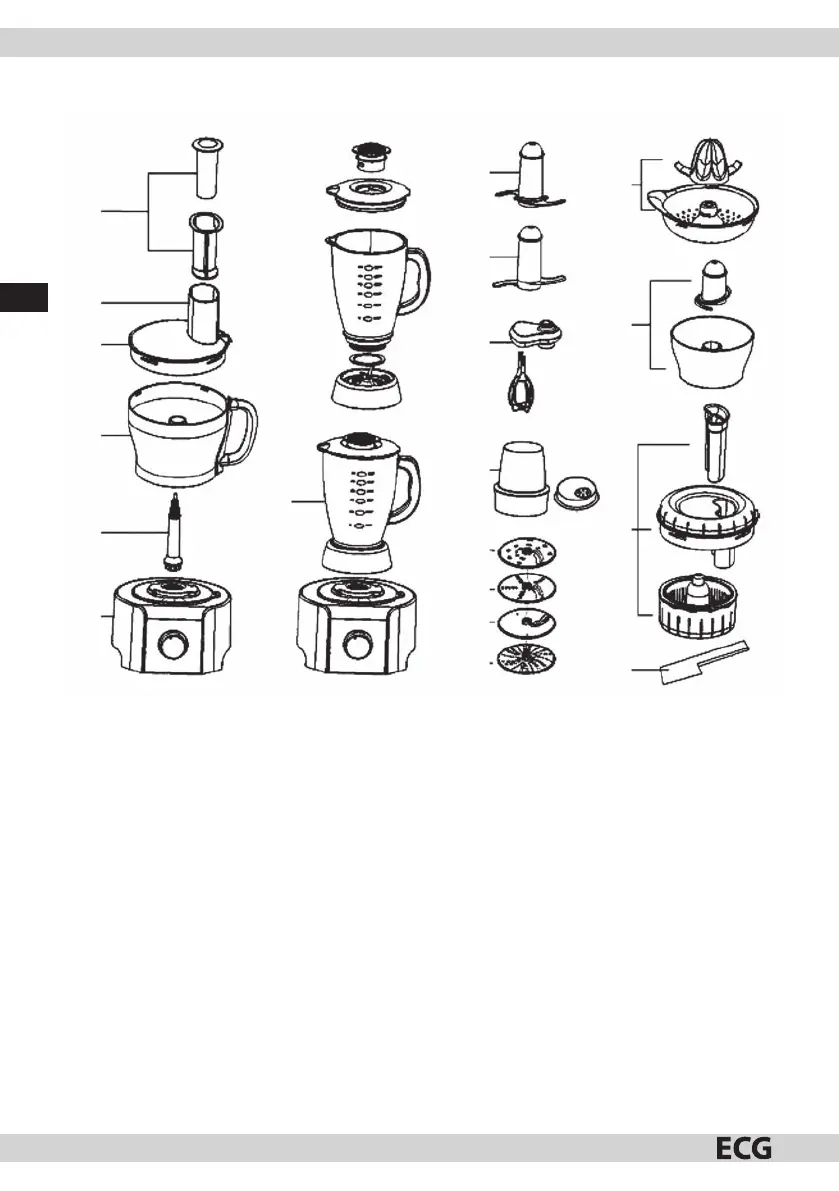 ECG