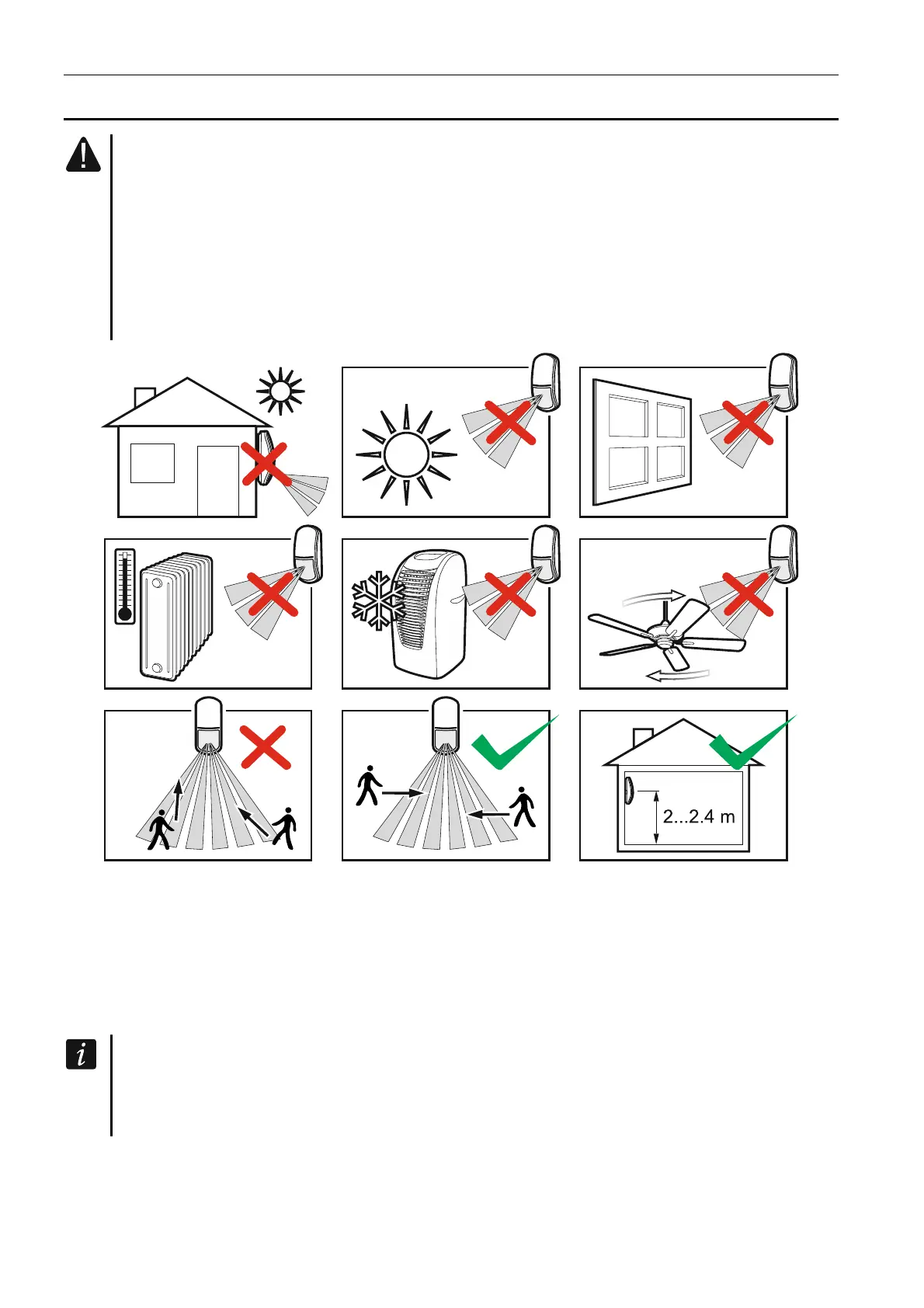 2...2.4 m