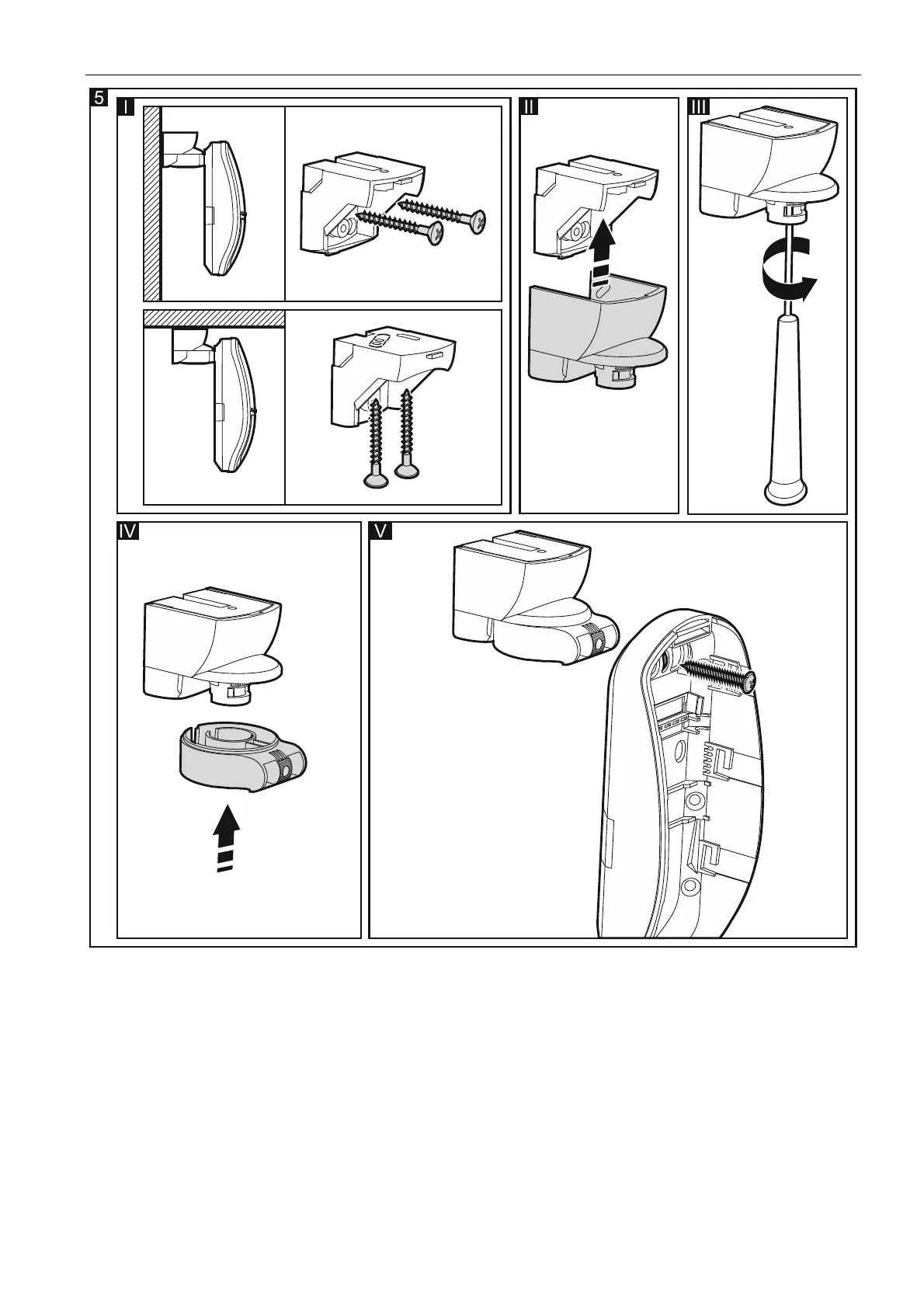 5

I

II

III

IV

V