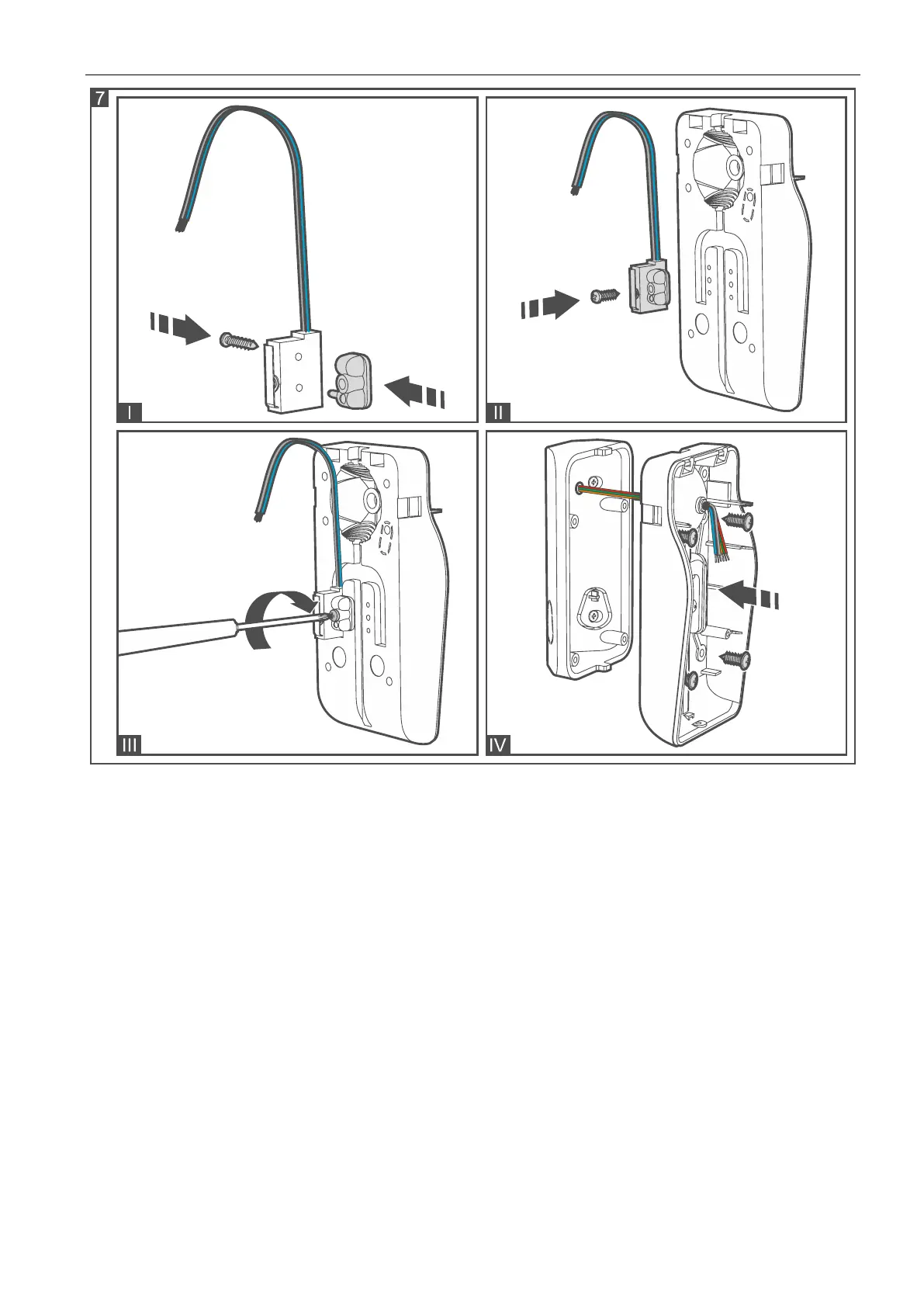 7

I

II

III

IV