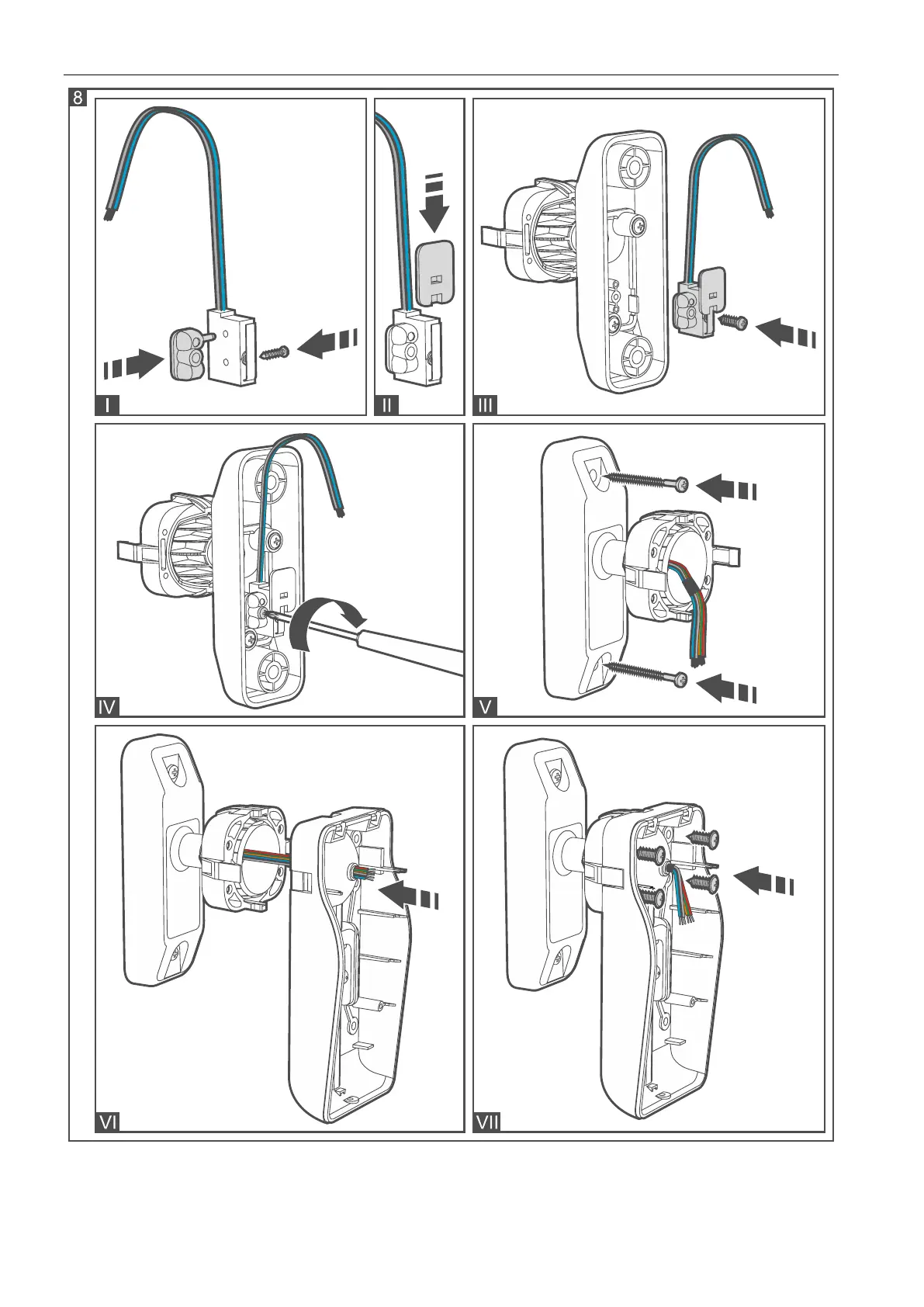 8

I

II

III

IV

V

VI

VII