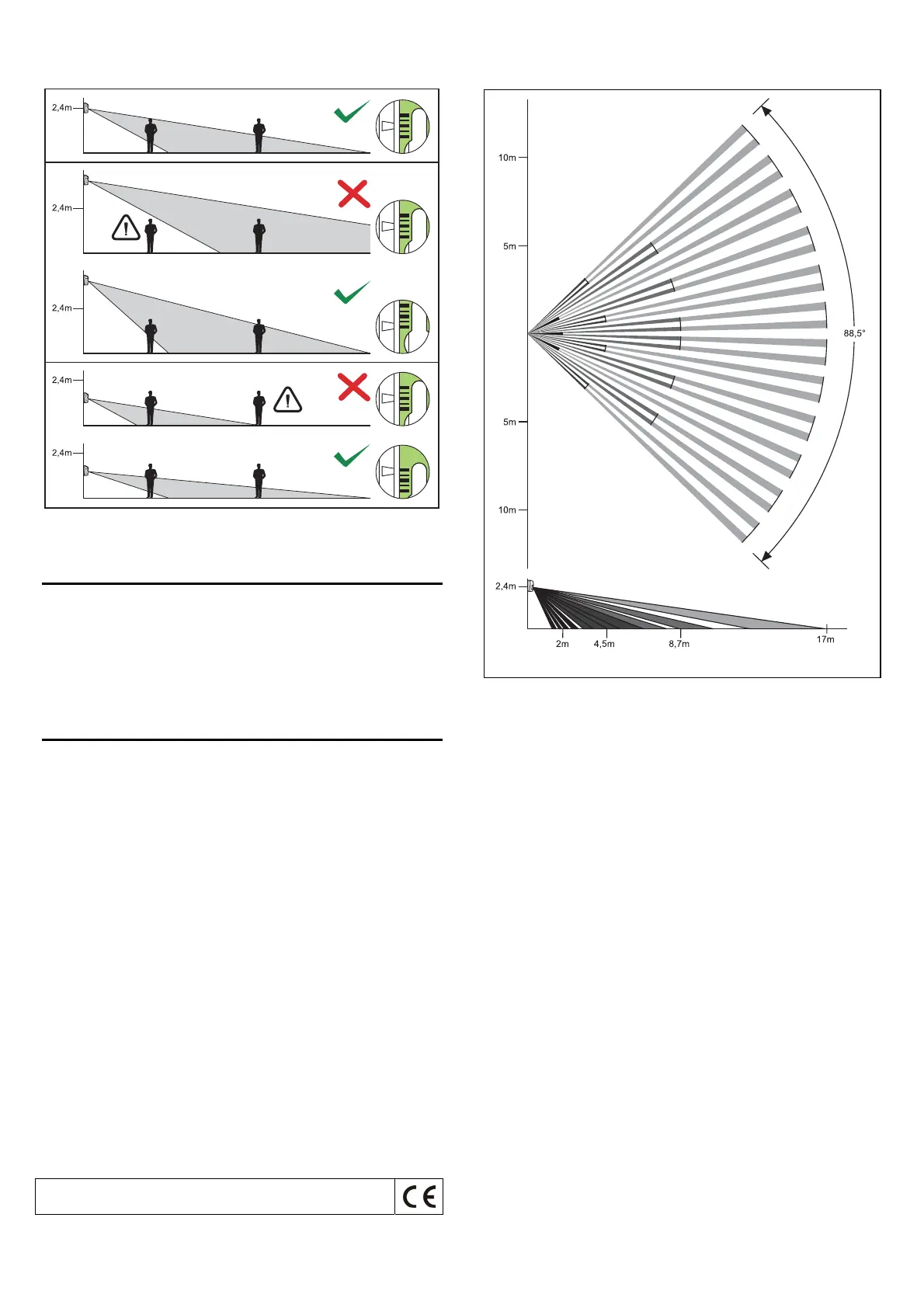 2,4m
2,4m
2,4m
2,4m
2,4m

10m
5m
5m
10m
88,5°
2,4m
2m
4,5m
8,7m
17m

CE