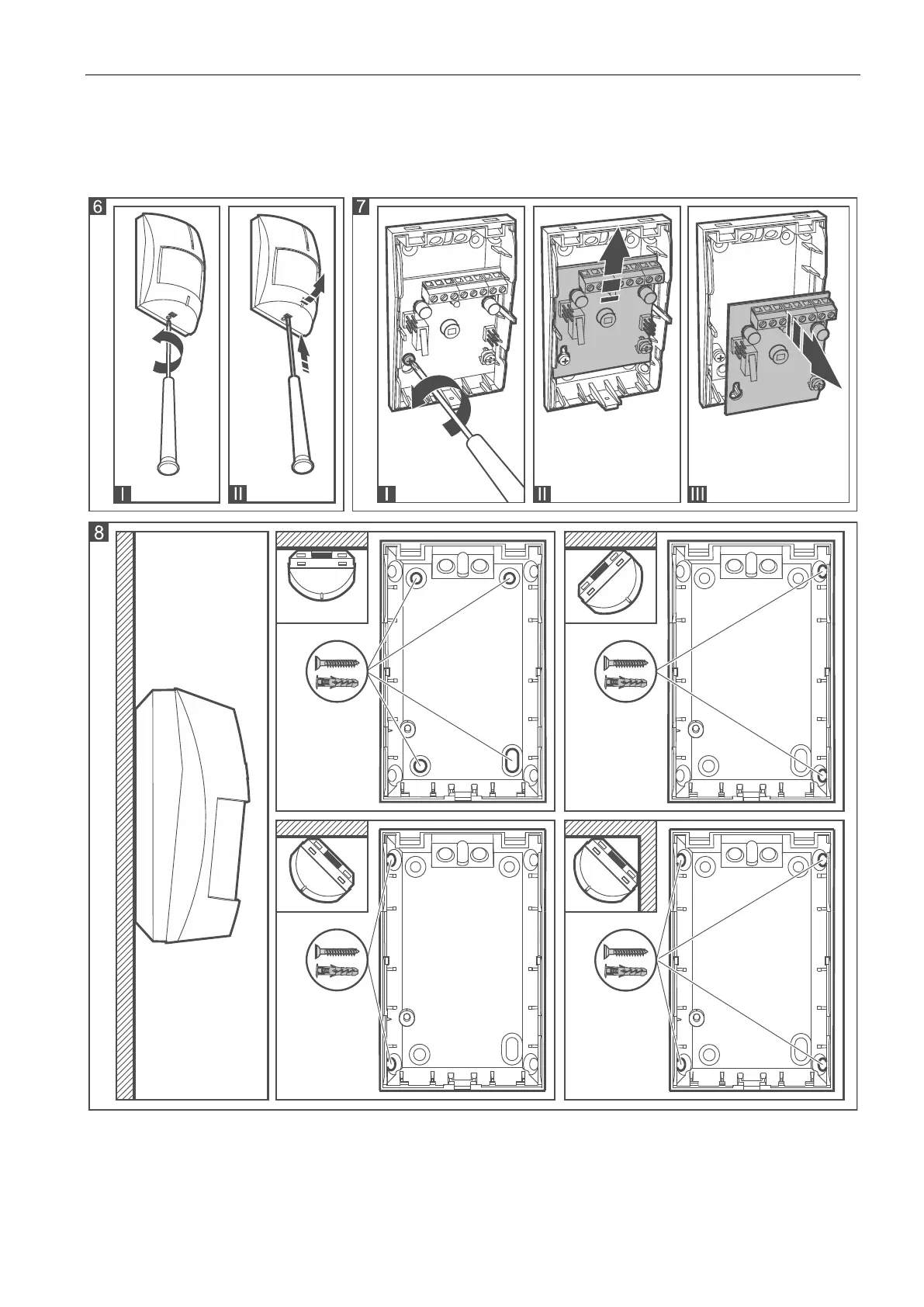 6
I
II
7
I
II
III
8