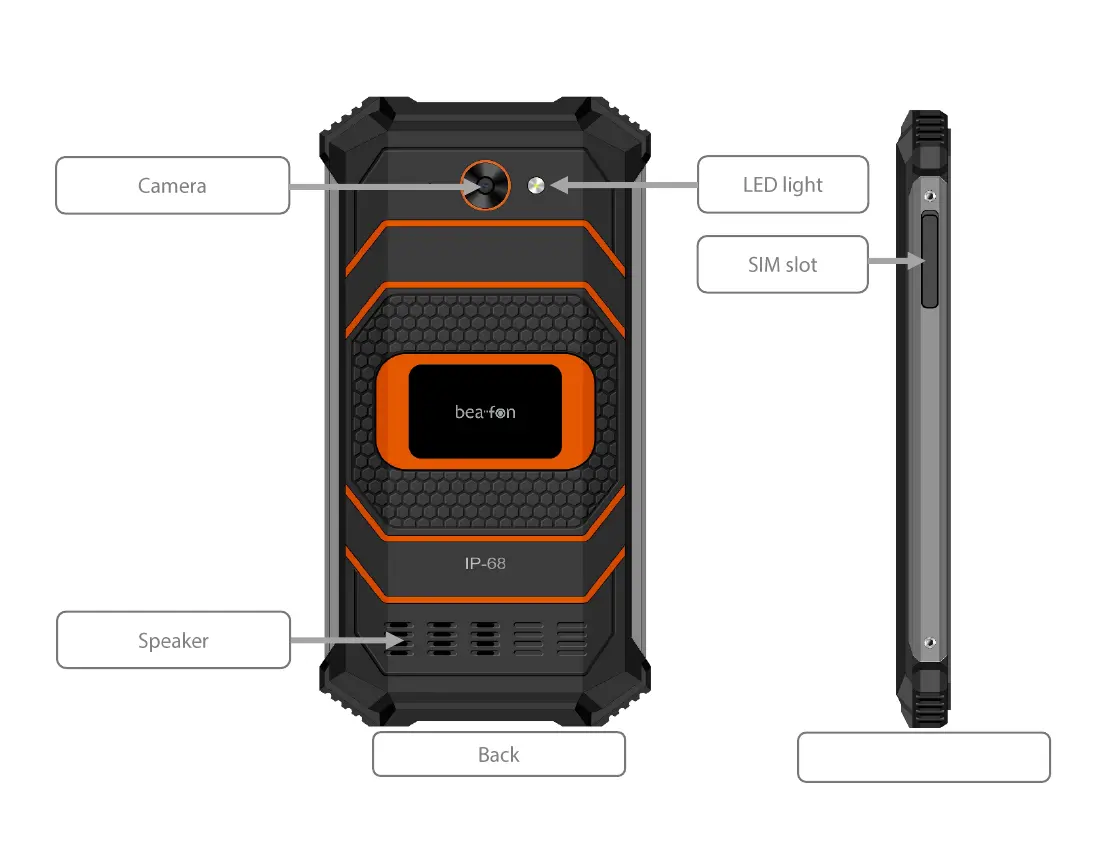 Camera

LED light

SIM slot

bea fon

IP-68

Speaker

Back