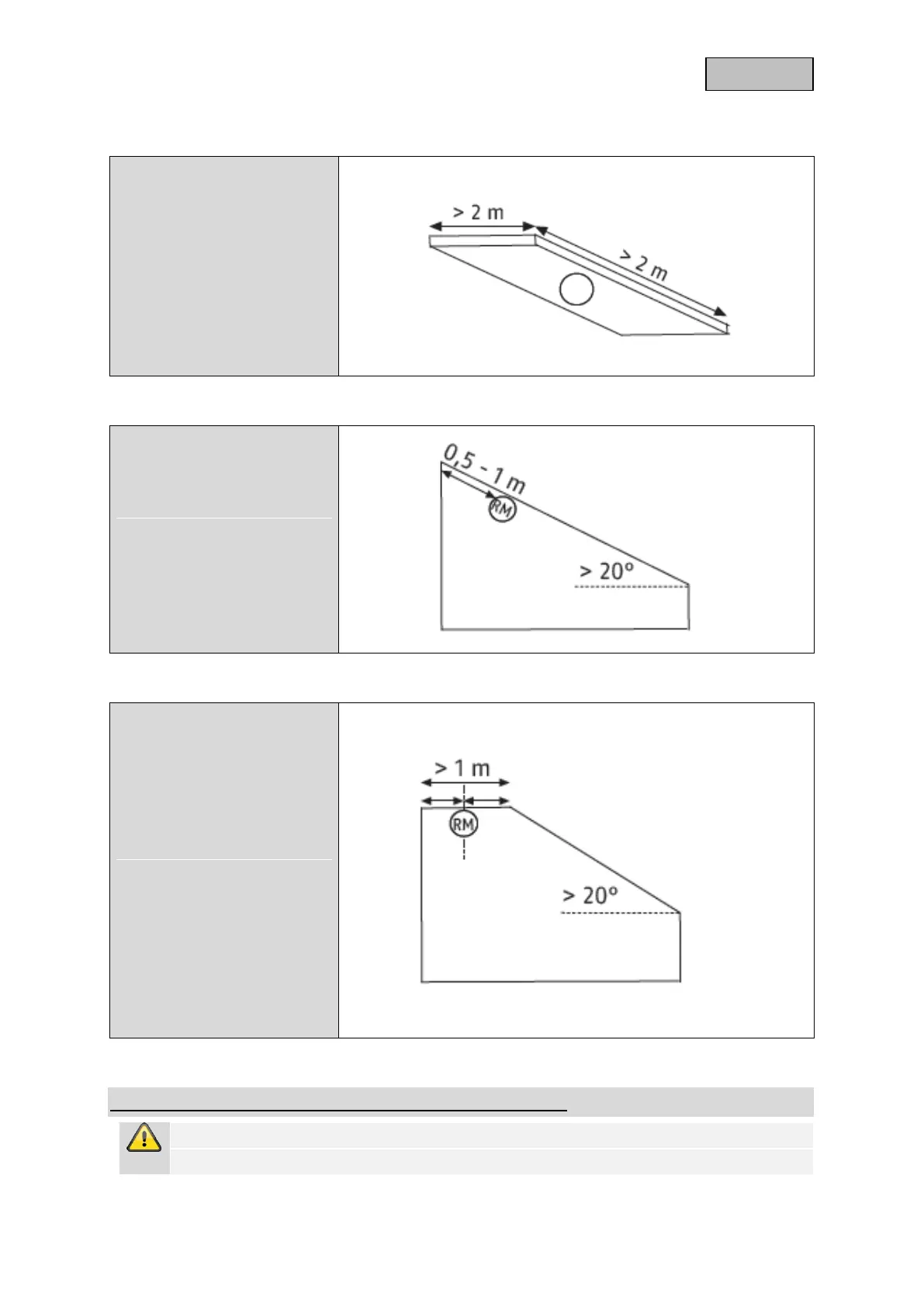 > 2 m

> 2 m

0,5 - 1 m

RM

> 20°

> 1 m

RM

> 20°