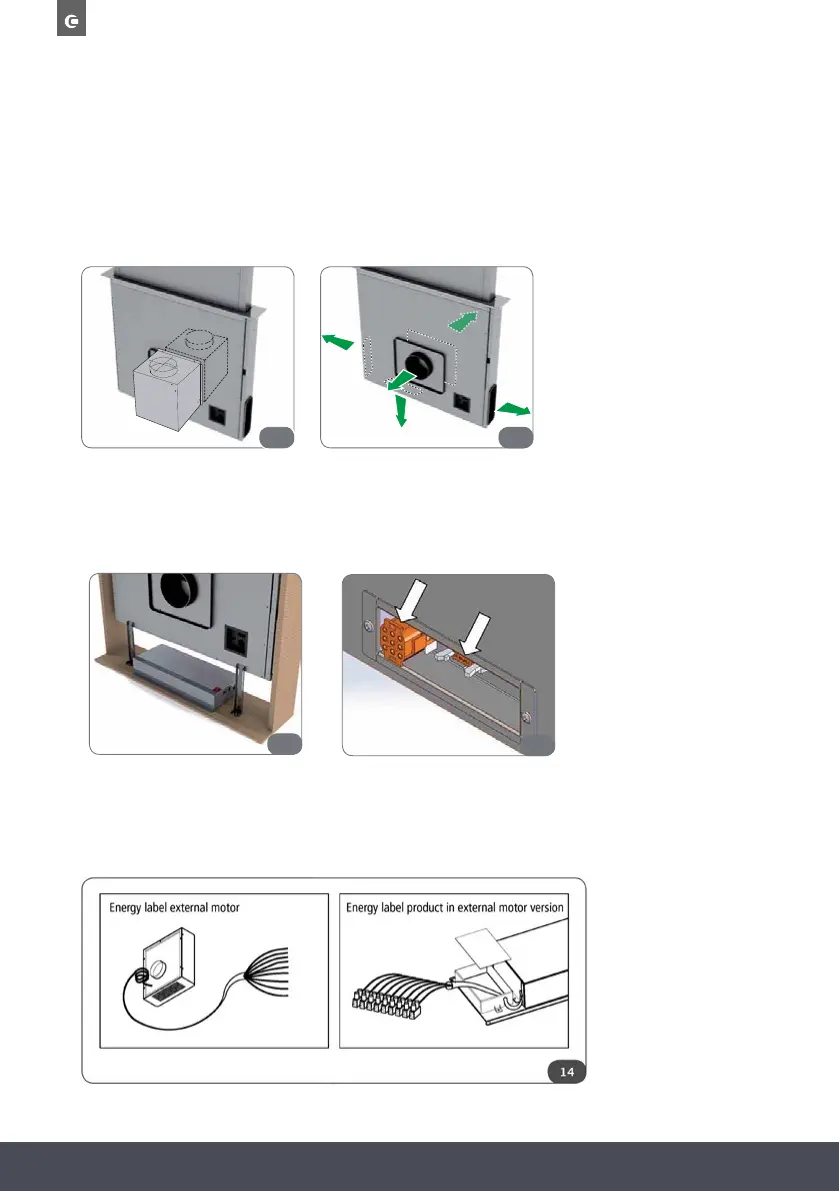 Energy label external motor

Energy label product in external motor version

14