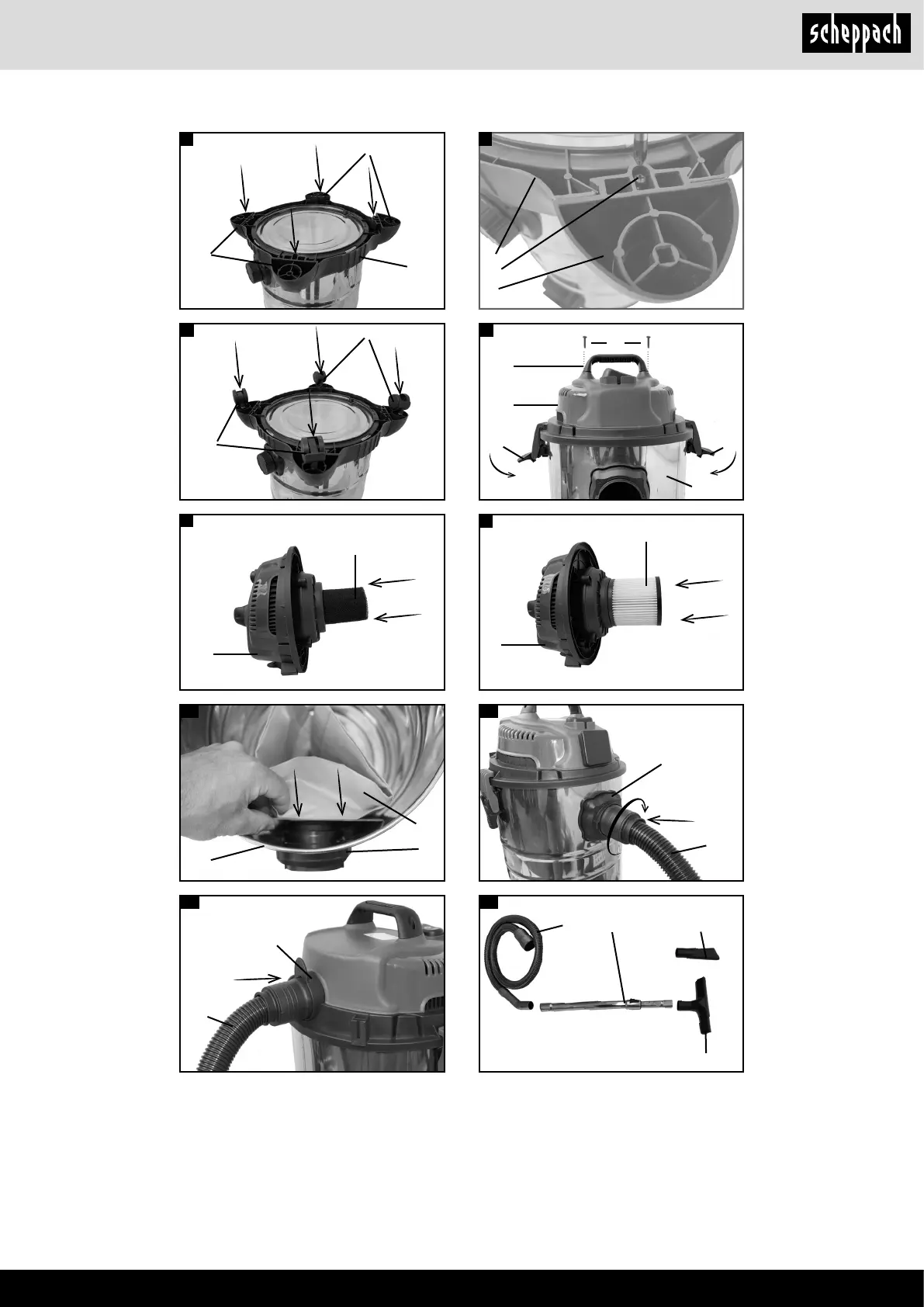 scheppach