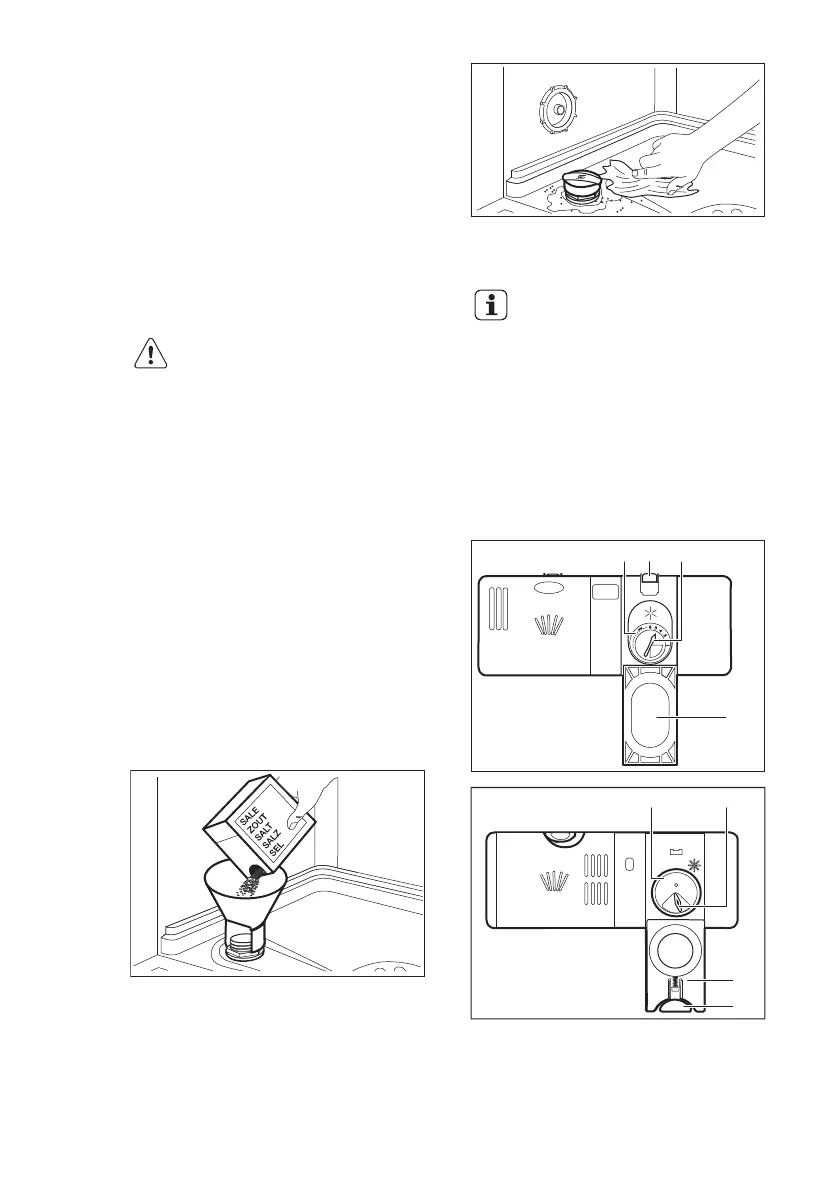 SALE
ZOUT
SALT
SALZ
SEL