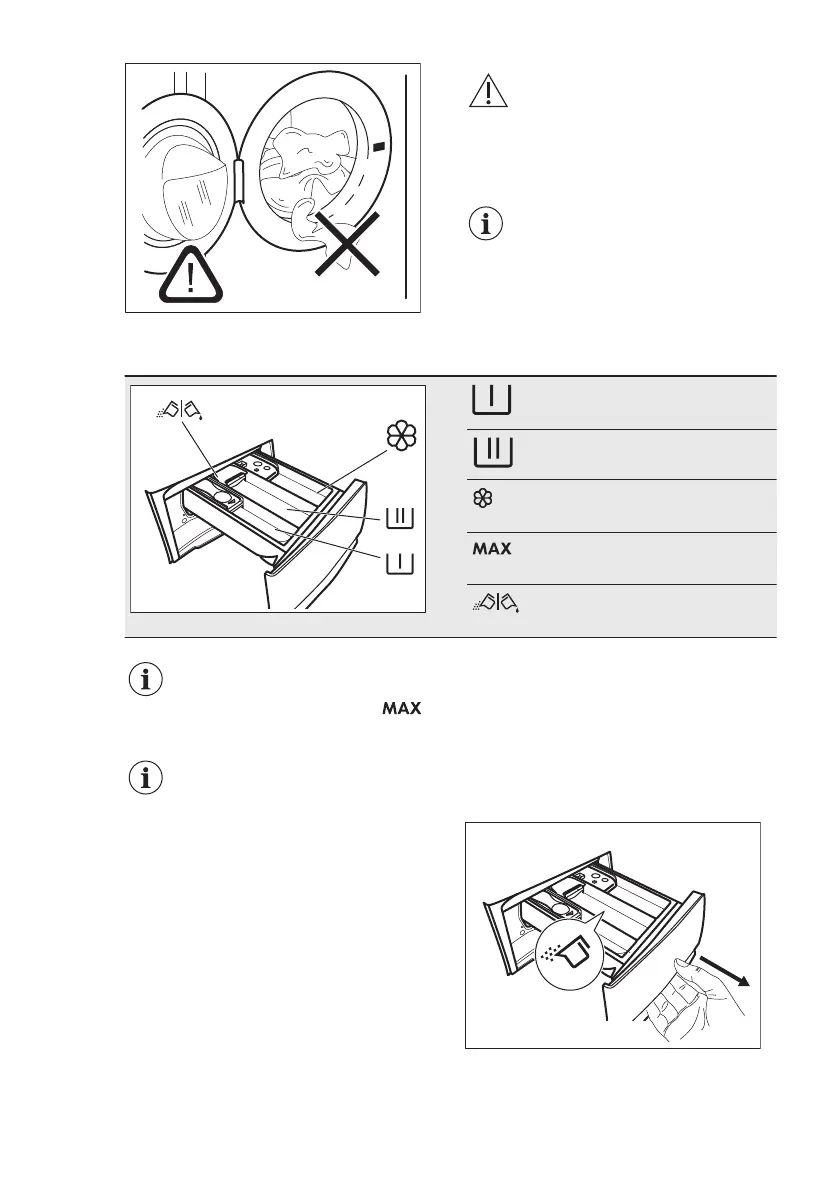 MAX

MAX