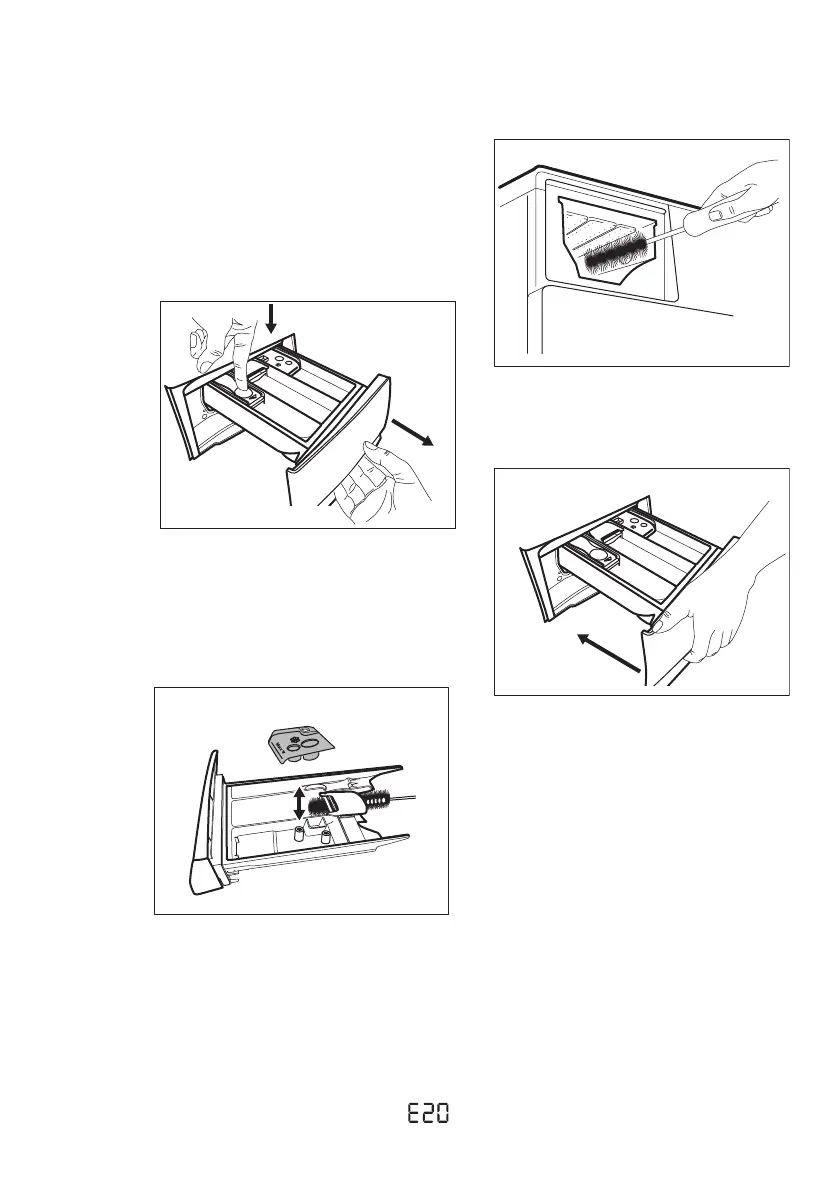 E20