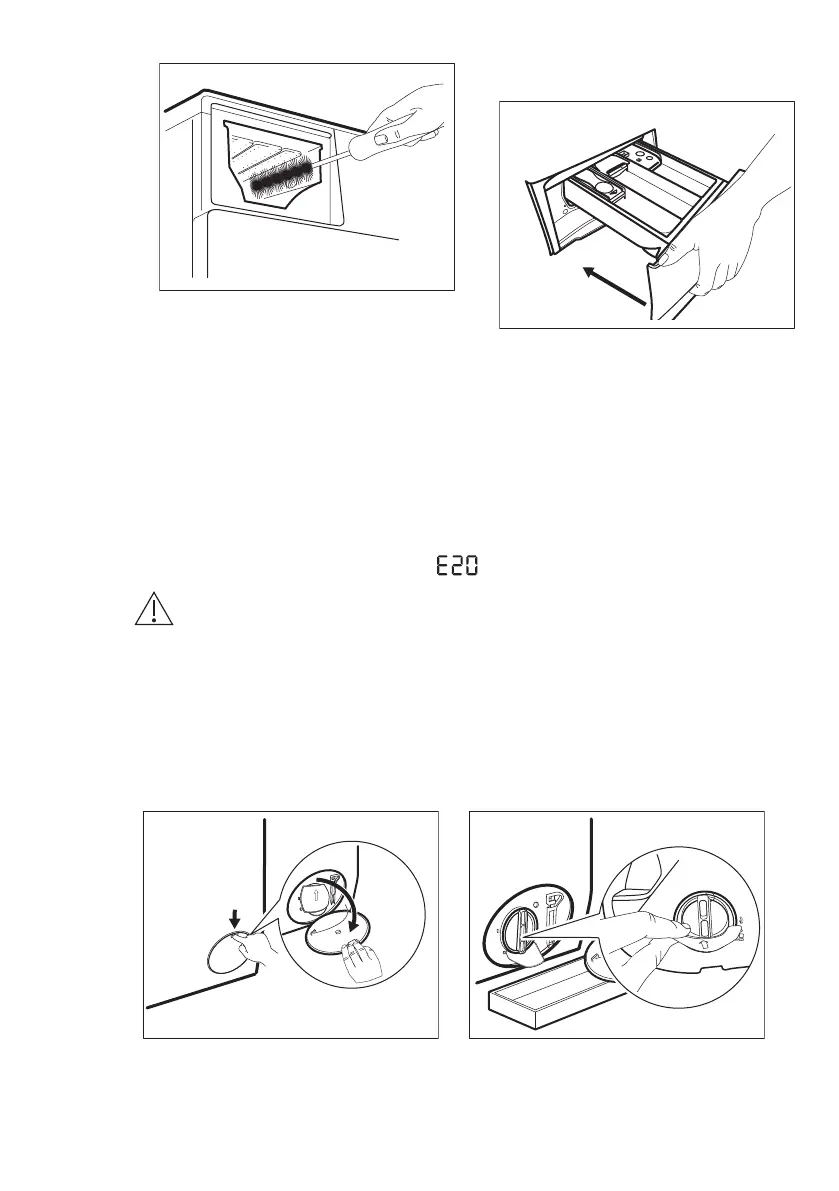 E20