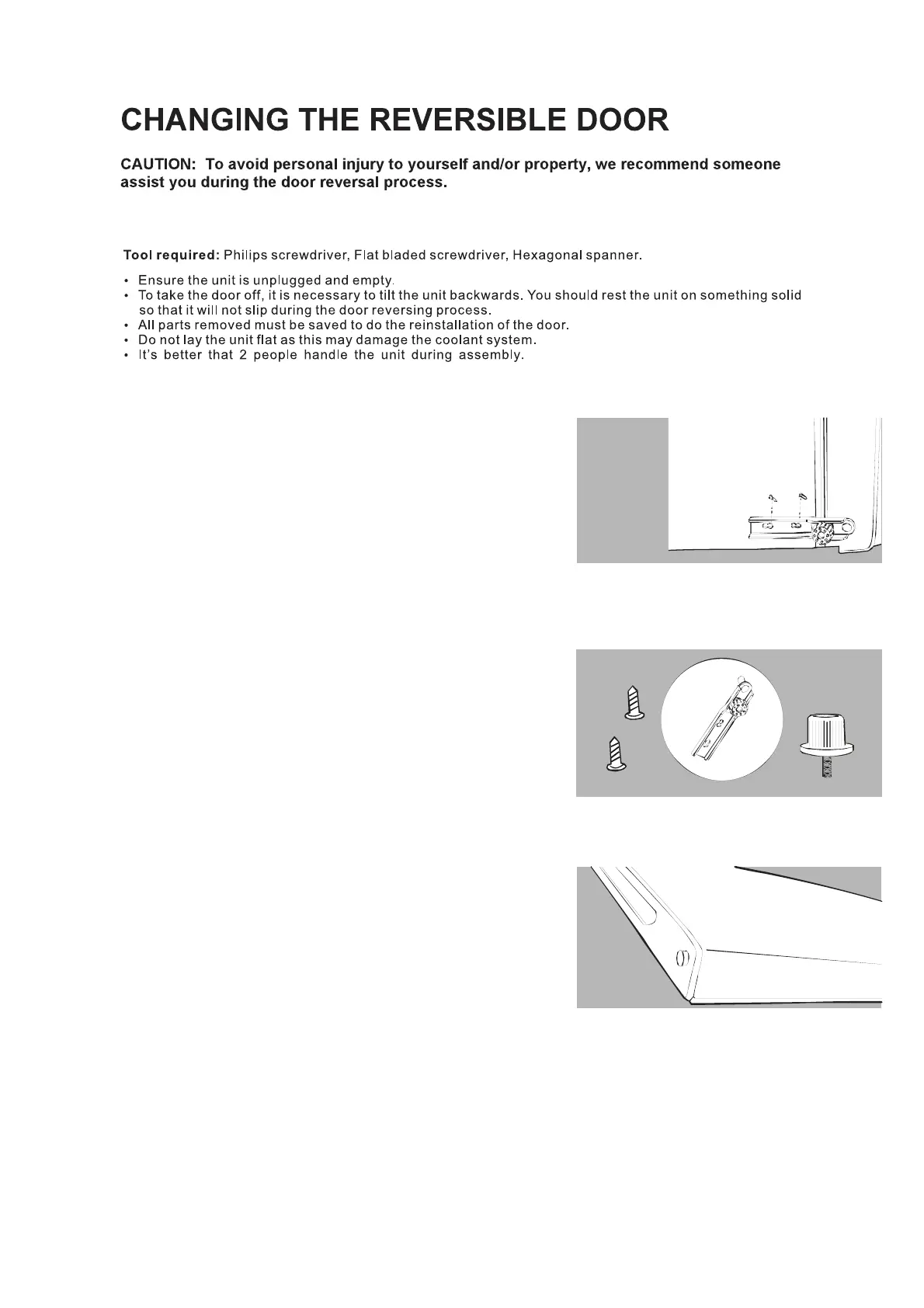 CHANGING THE REVERSIBLE DOOR

CAUTION: To avoid personal injury to yourself and/or property, we recommend someone assist you during the door reversal process.

Tool required: Philips screwdriver, Flat bladed screwdriver, Hexagonal spanner.

• Ensure the unit is unplugged and empty.
• To take the door off, it is necessary to tilt the unit backwards. You should rest the unit on something solid so that it will not slip during the door reversing process.
• All parts removed must be saved to do the reinstallation of the door.
• Do not lay the unit flat as this may damage the coolant system.
• It's better that 2 people handle the unit during assembly.