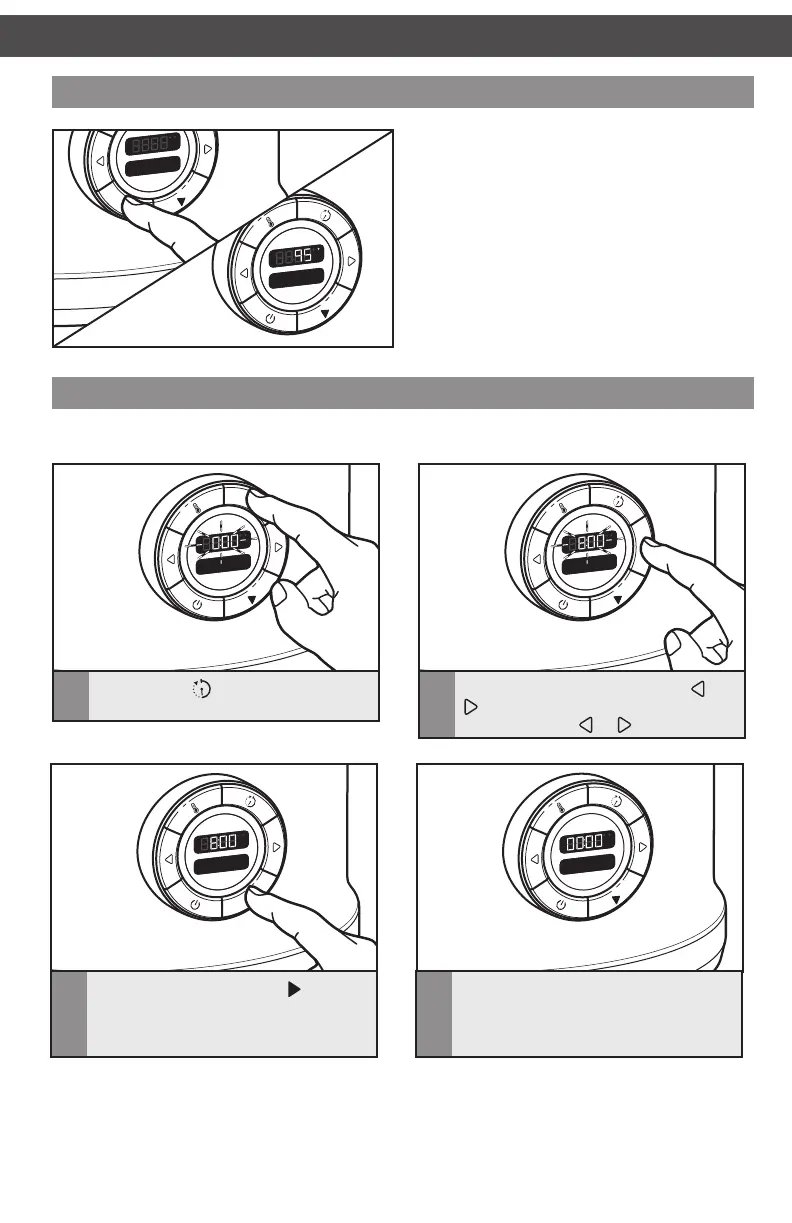 95

0:00

8:00

8:00

00:00