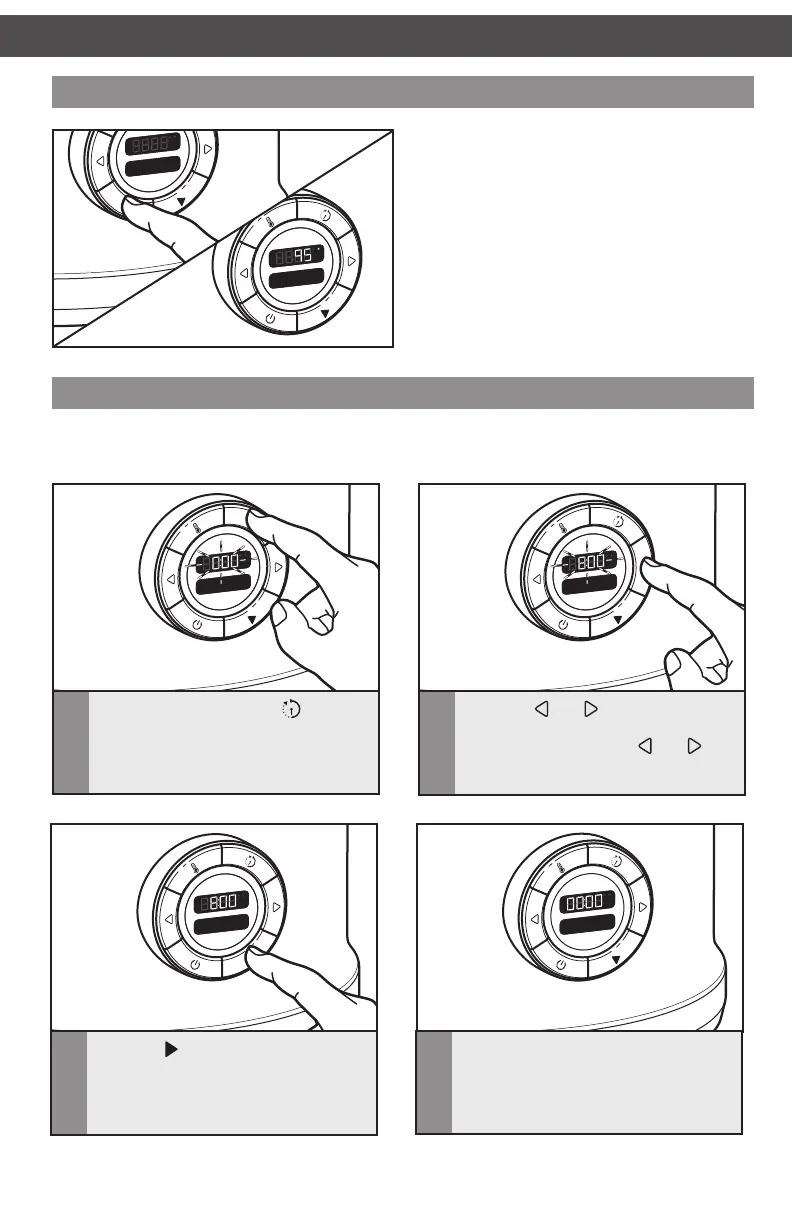 95

000

800

800

0000