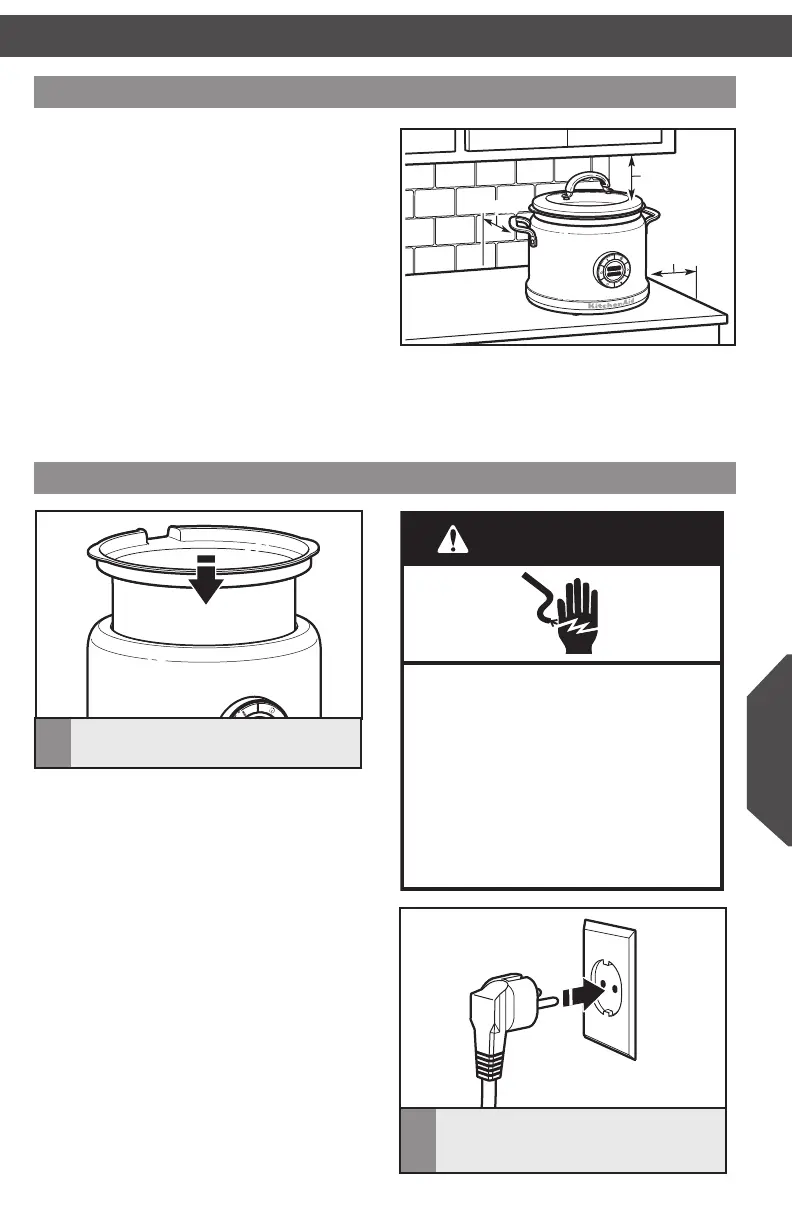 KitchenAid