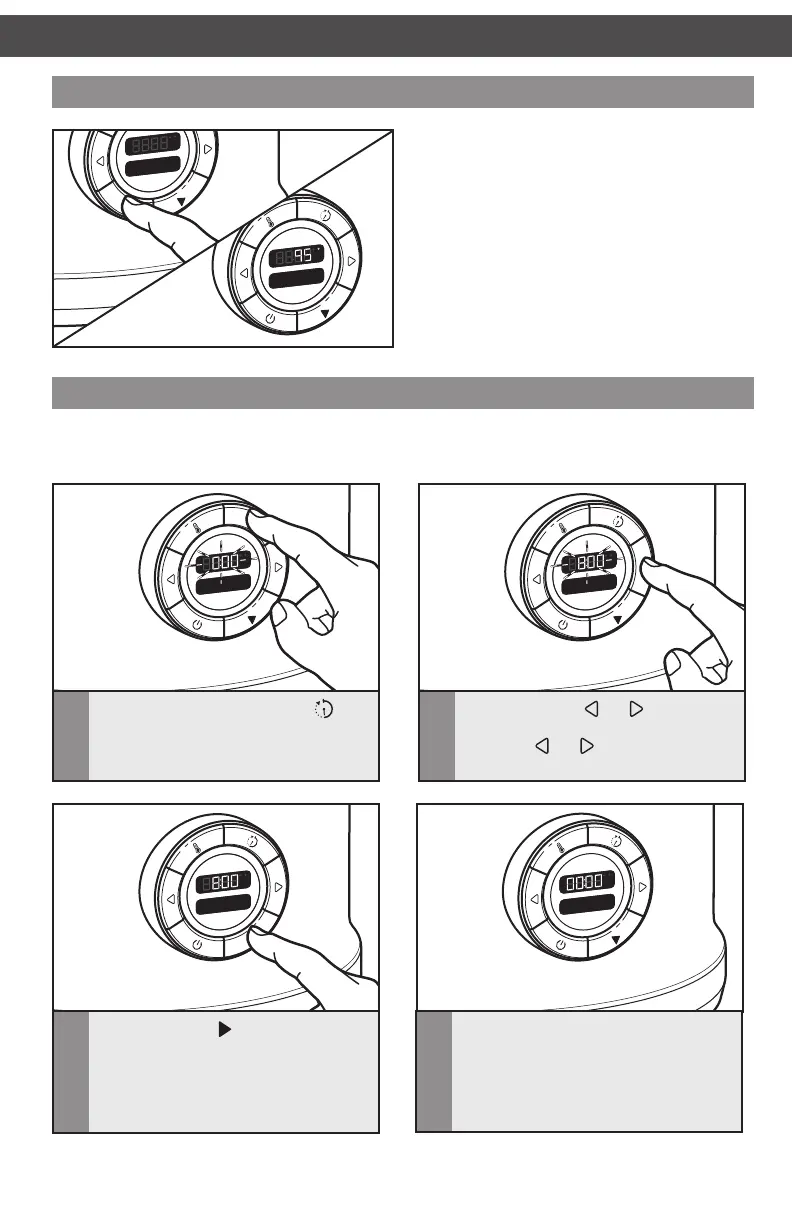 95

0:00

8:00

8:00

00:00