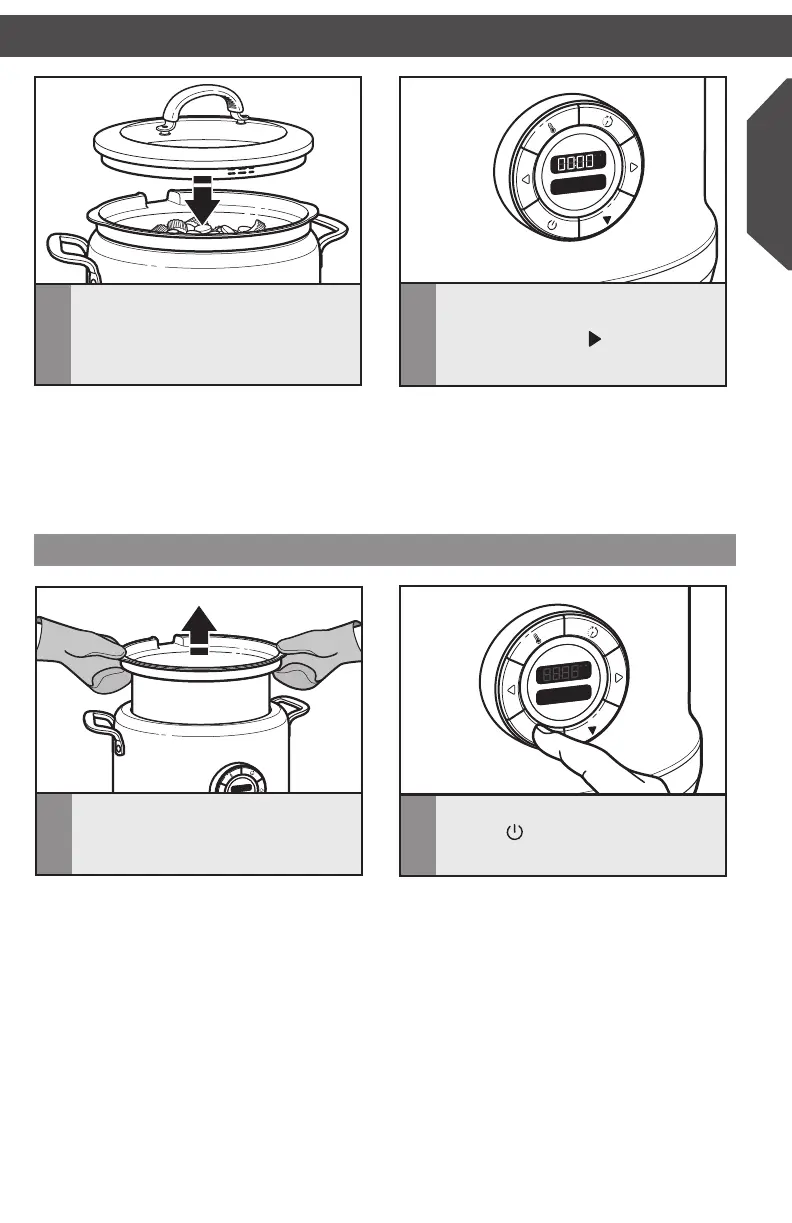 0000

8888