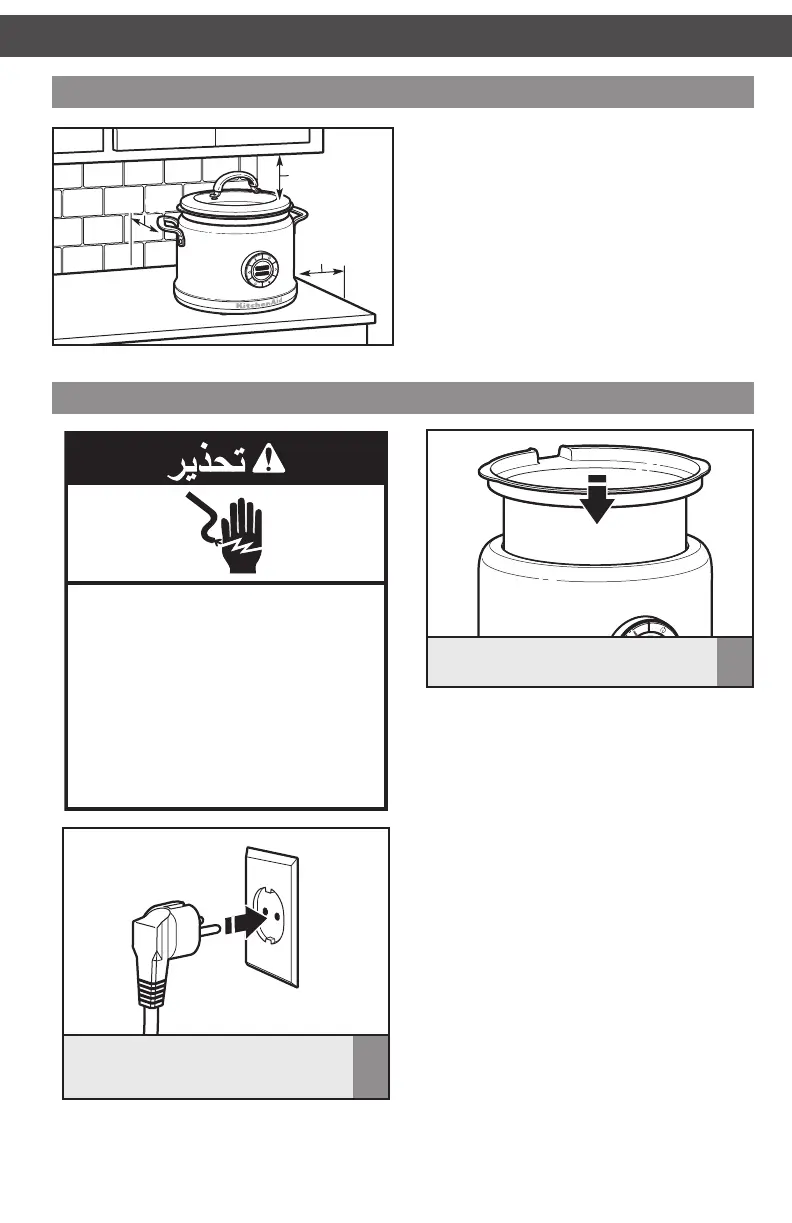 KitchenAid

تحذير