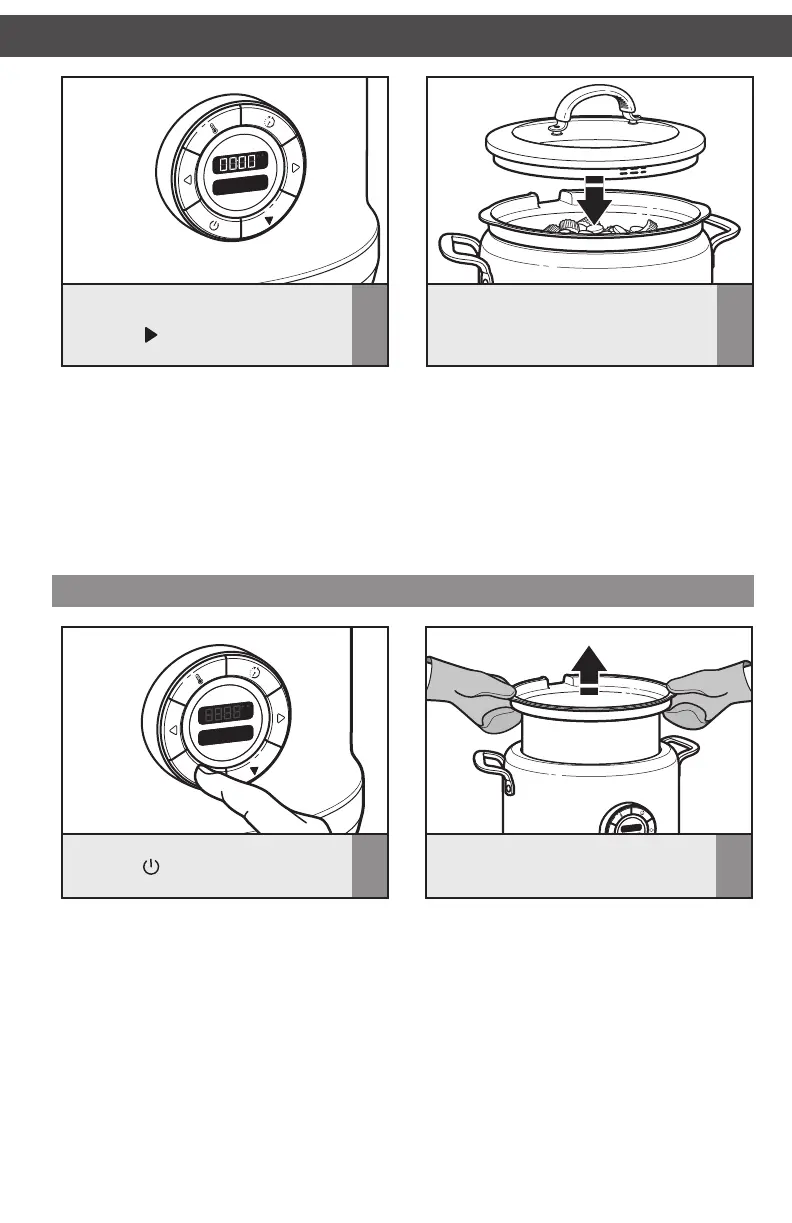 0000

8888