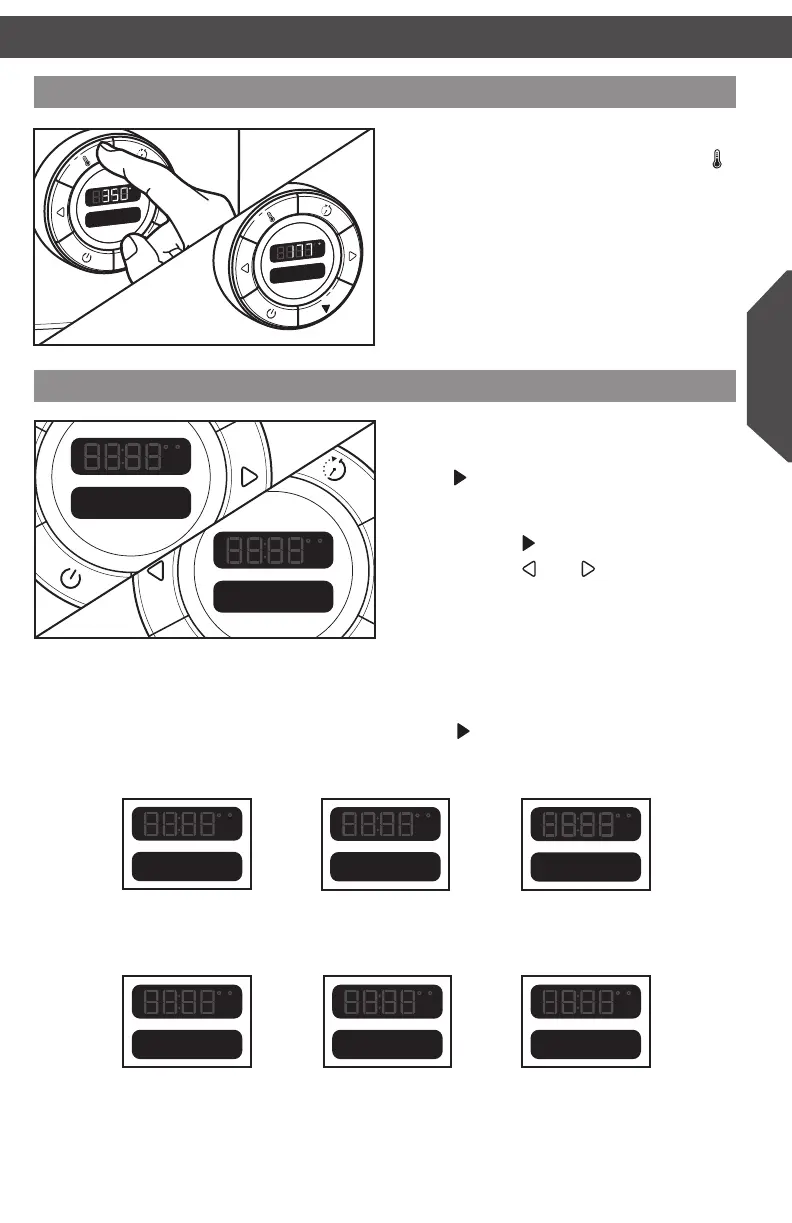 350°

177°