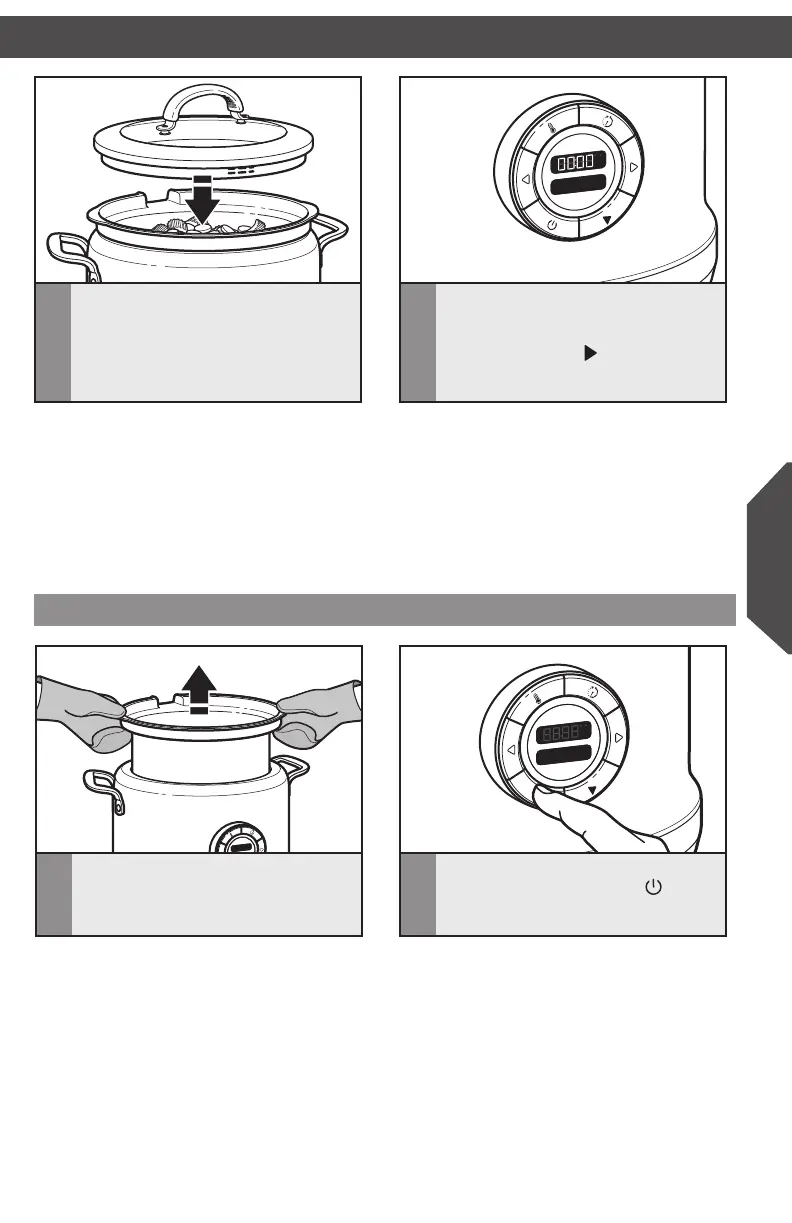 0000

8888