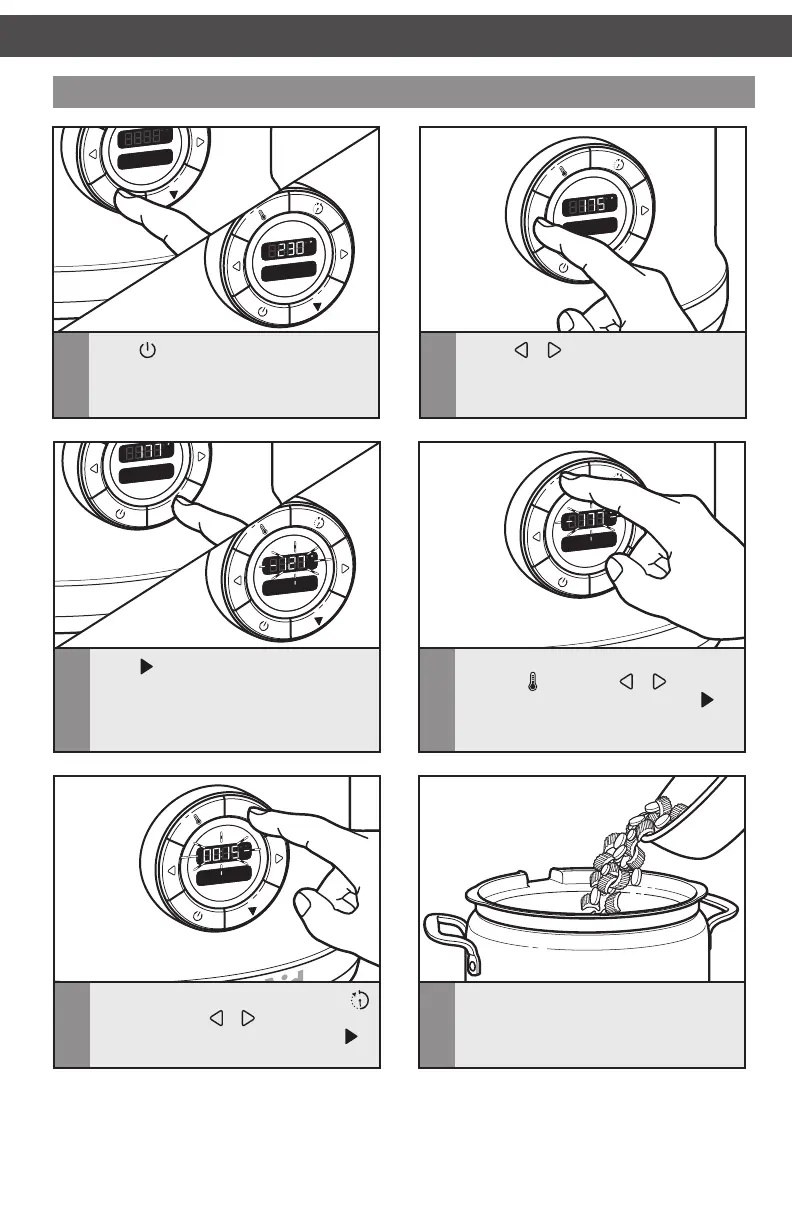 230

175

177

127

177

0015