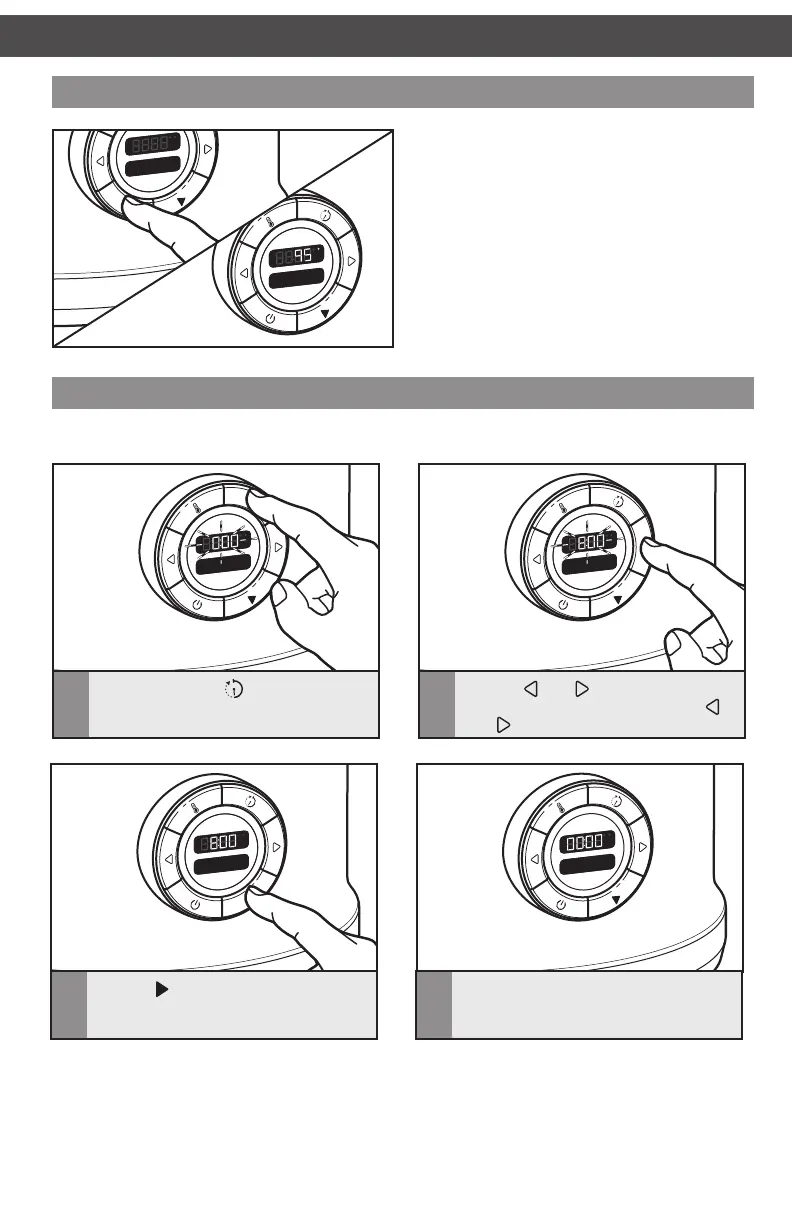 95

0:00

8:00

8:00

00:00