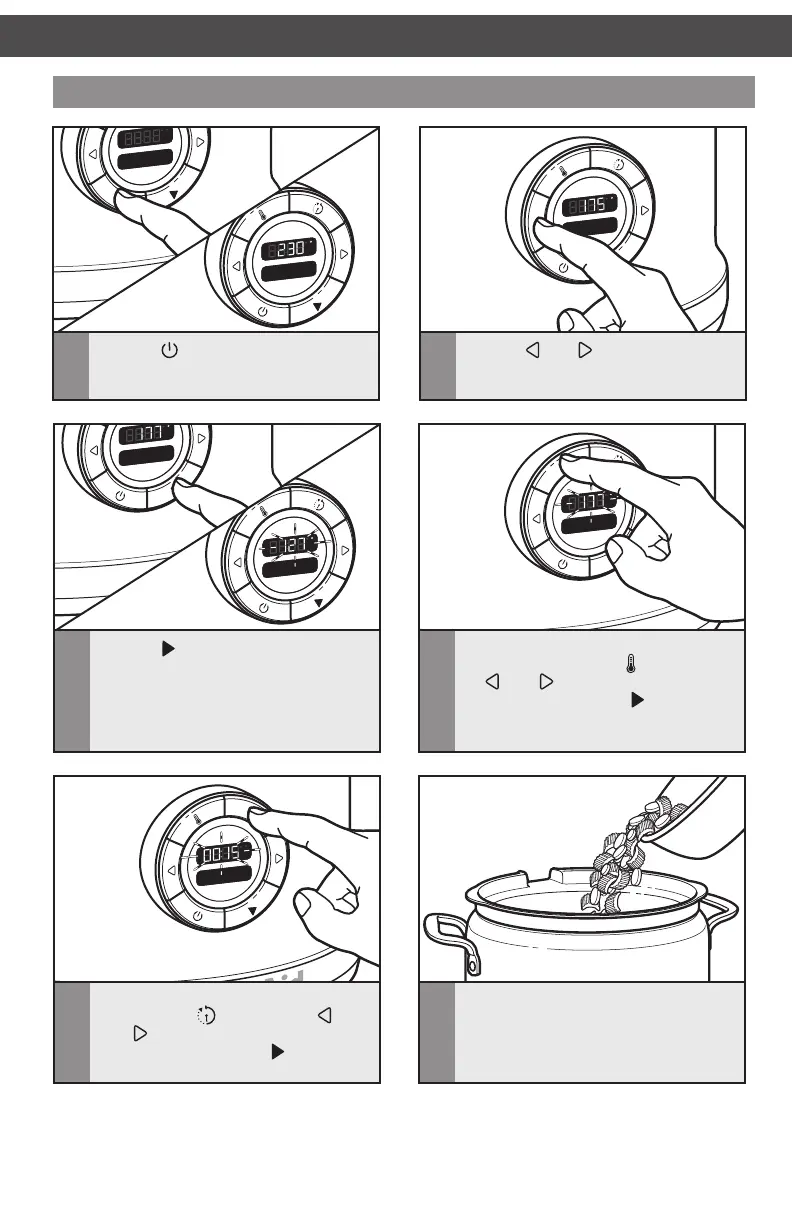 230

175

177

127

177

0015