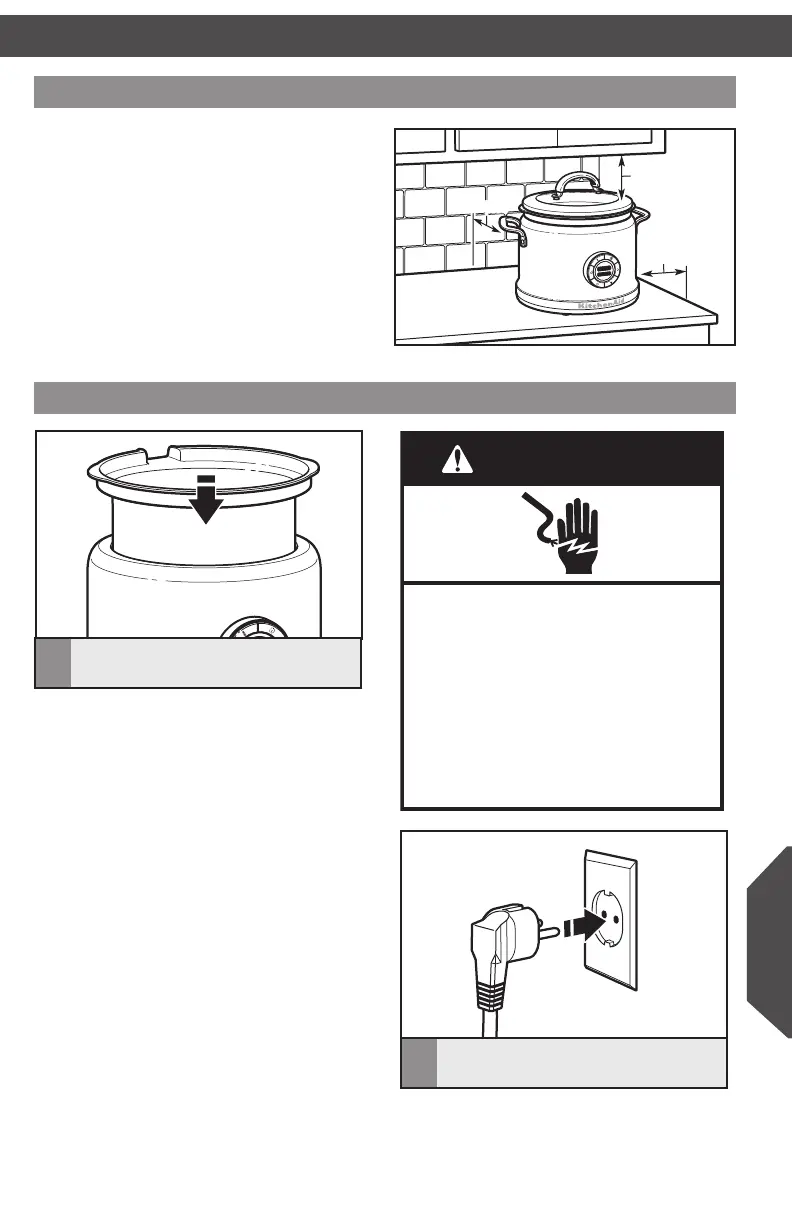 KitchenAid