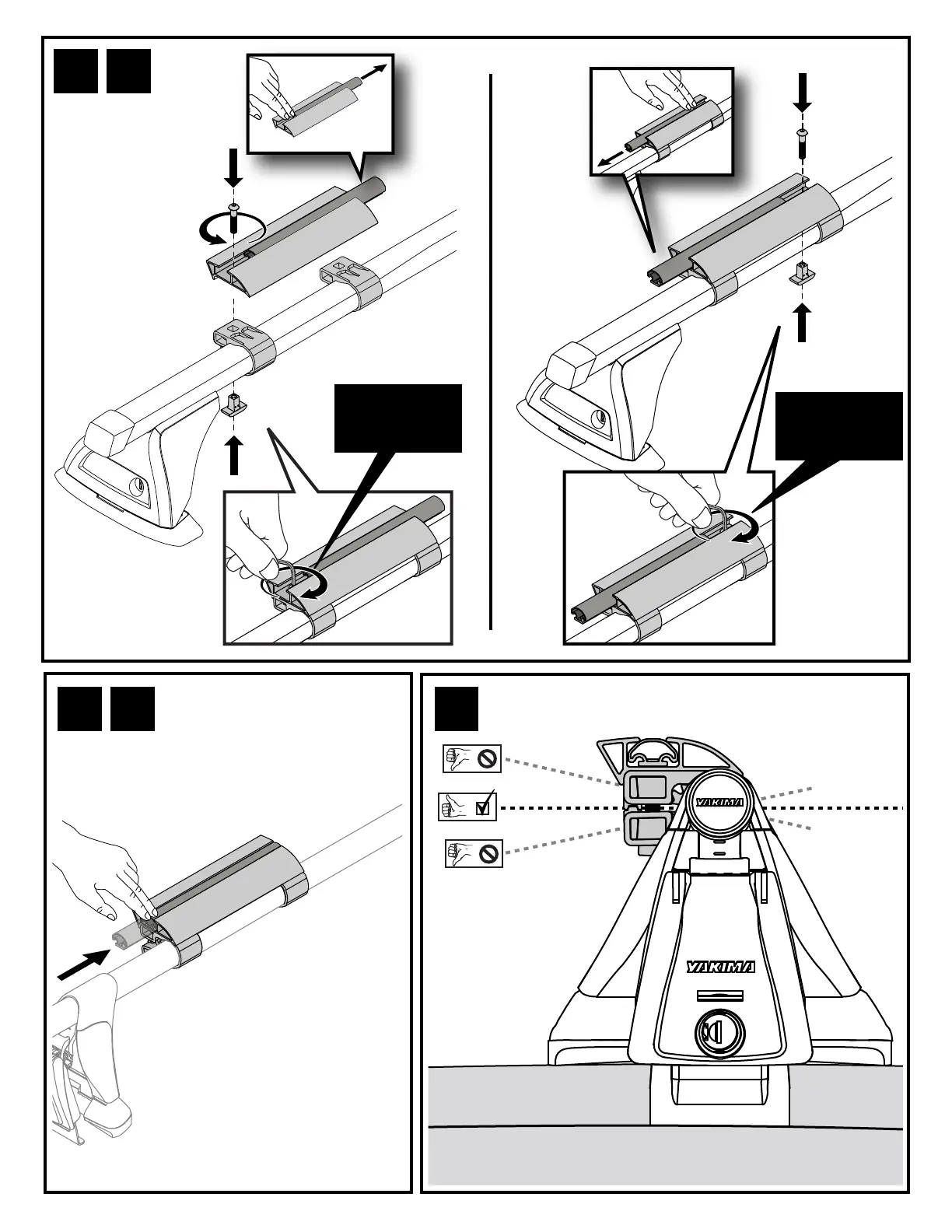 YAKIMA

YAKIMA