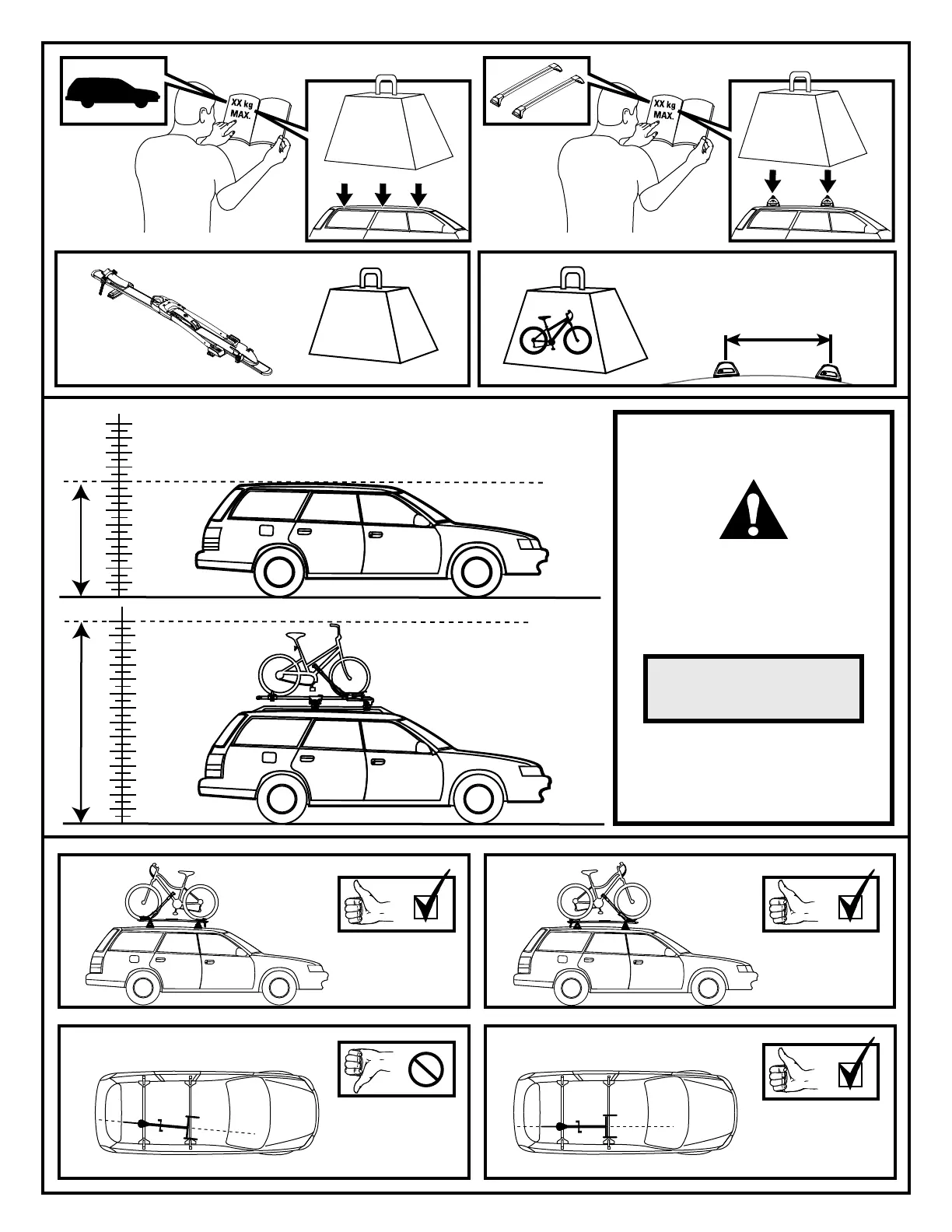 XX kg
MAX.

XX kg
MAX.