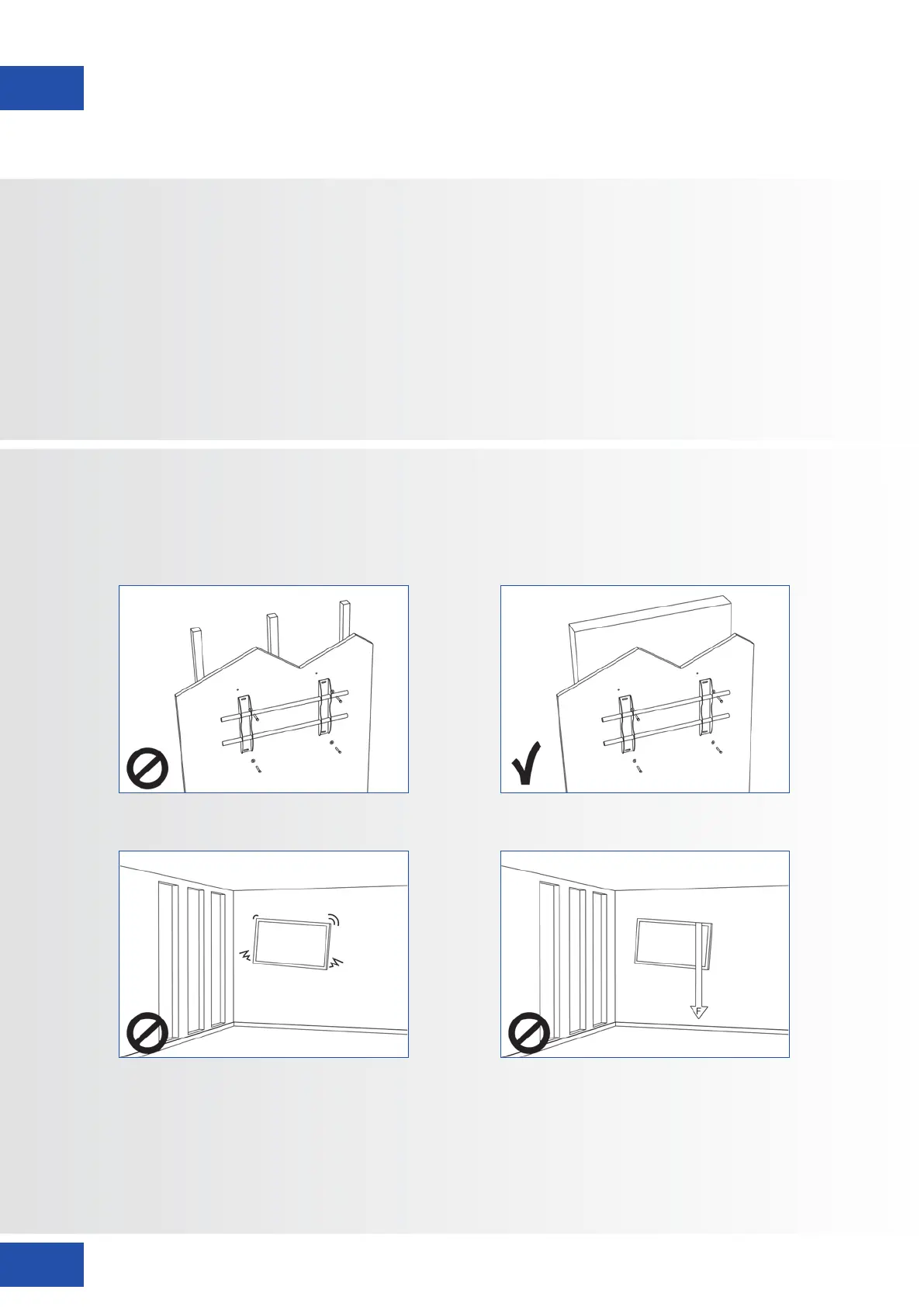 F